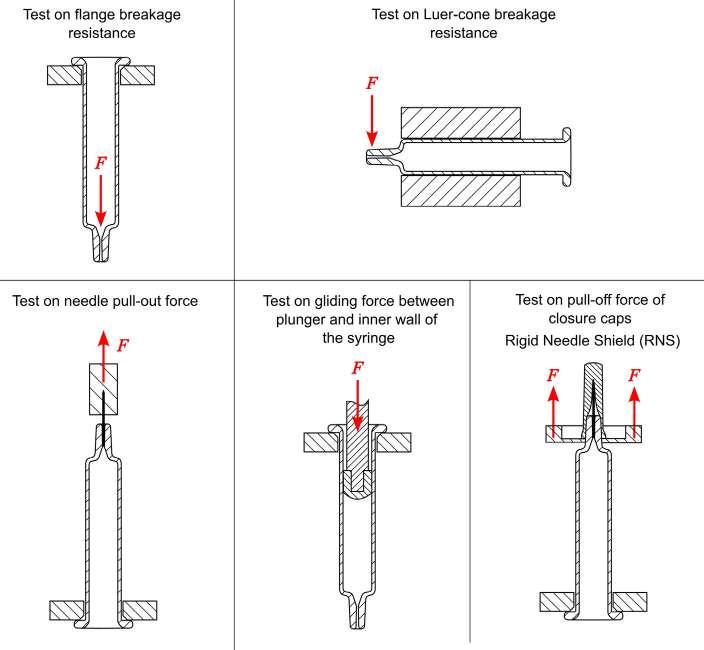 Test on flange breakage resistance

$F$

Test on Luer-cone breakage resistance

$F$

Test on needle pull-out force

$F$

Test on gliding force between plunger and inner wall of the syringe

$F$

Test on pull-off force of closure caps
Rigid Needle Shield (RNS)

$F$ $F$