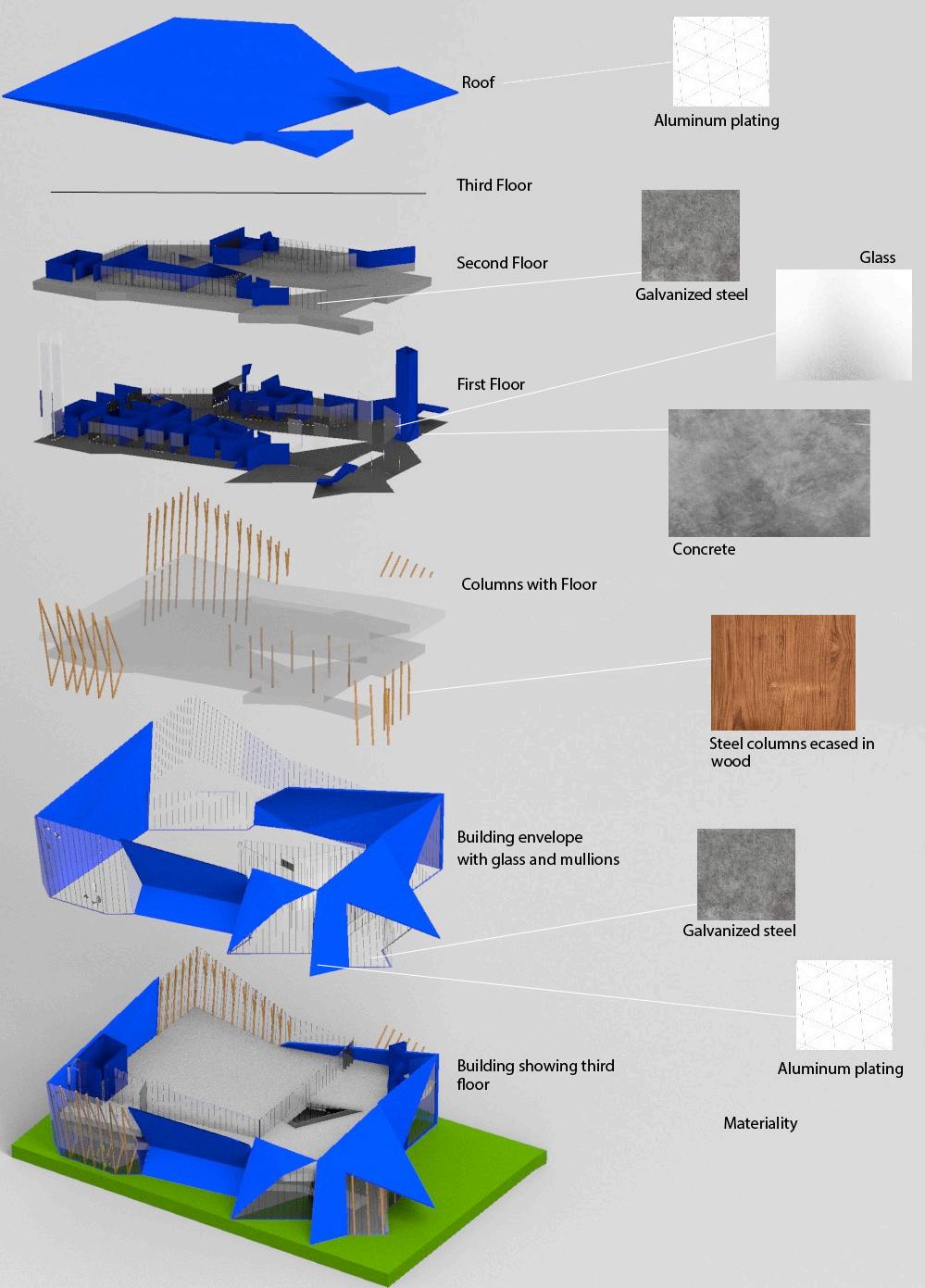 Roof

Aluminum plating

Third Floor

Second Floor

Galvanized steel

Glass

First Floor

Concrete

Columns with Floor

Steel columns ecased in wood

Building envelope with glass and mullions

Galvanized steel

Aluminum plating

Building showing third floor

Materiality