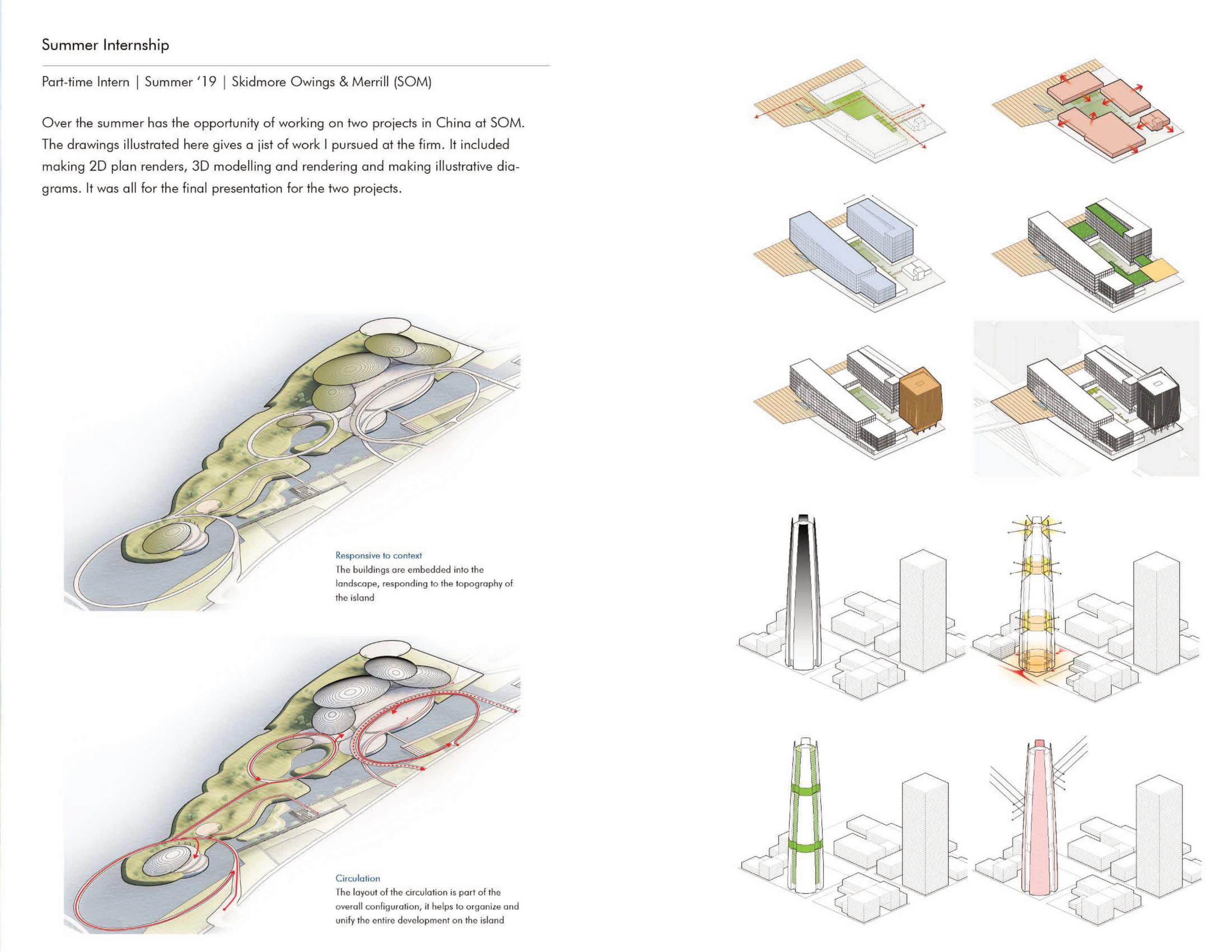 Summer Internship

Part-time Intern | Summer '19 | Skidmore Owings & Merrill (SOM)

Over the summer has the opportunity of working on two projects in China at SOM. The drawings illustrated here gives a jist of work I pursued at the firm. It included making 2D plan renders, 3D modelling and rendering and making illustrative diagrams. It was all for the final presentation for the two projects.

Responsive to context
The buildings are embedded into the landscape, responding to the topography of the island

Circulation
The layout of the circulation is part of the overall configuration, it helps to organize and unify the entire development on the island