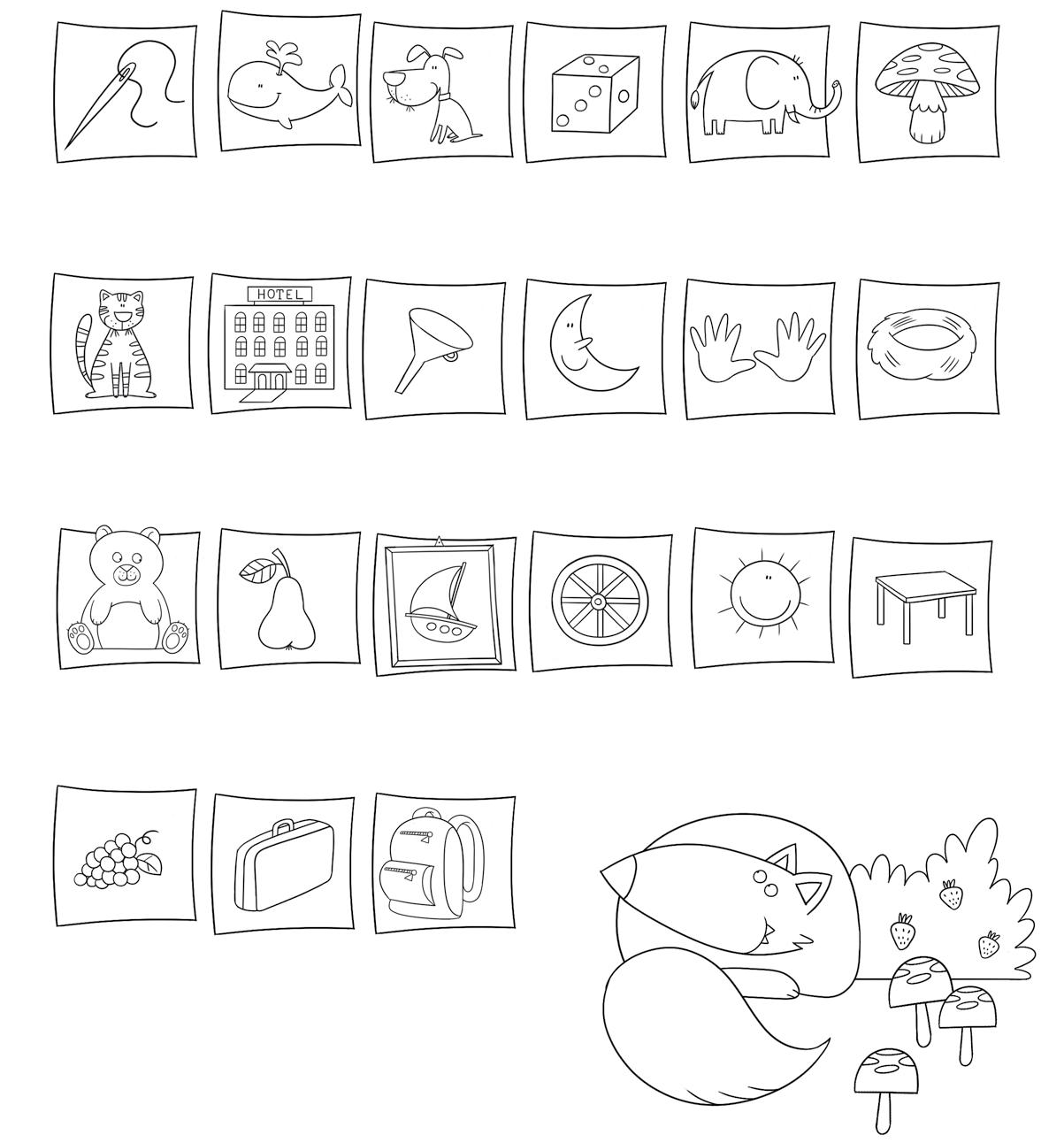 HOTEL