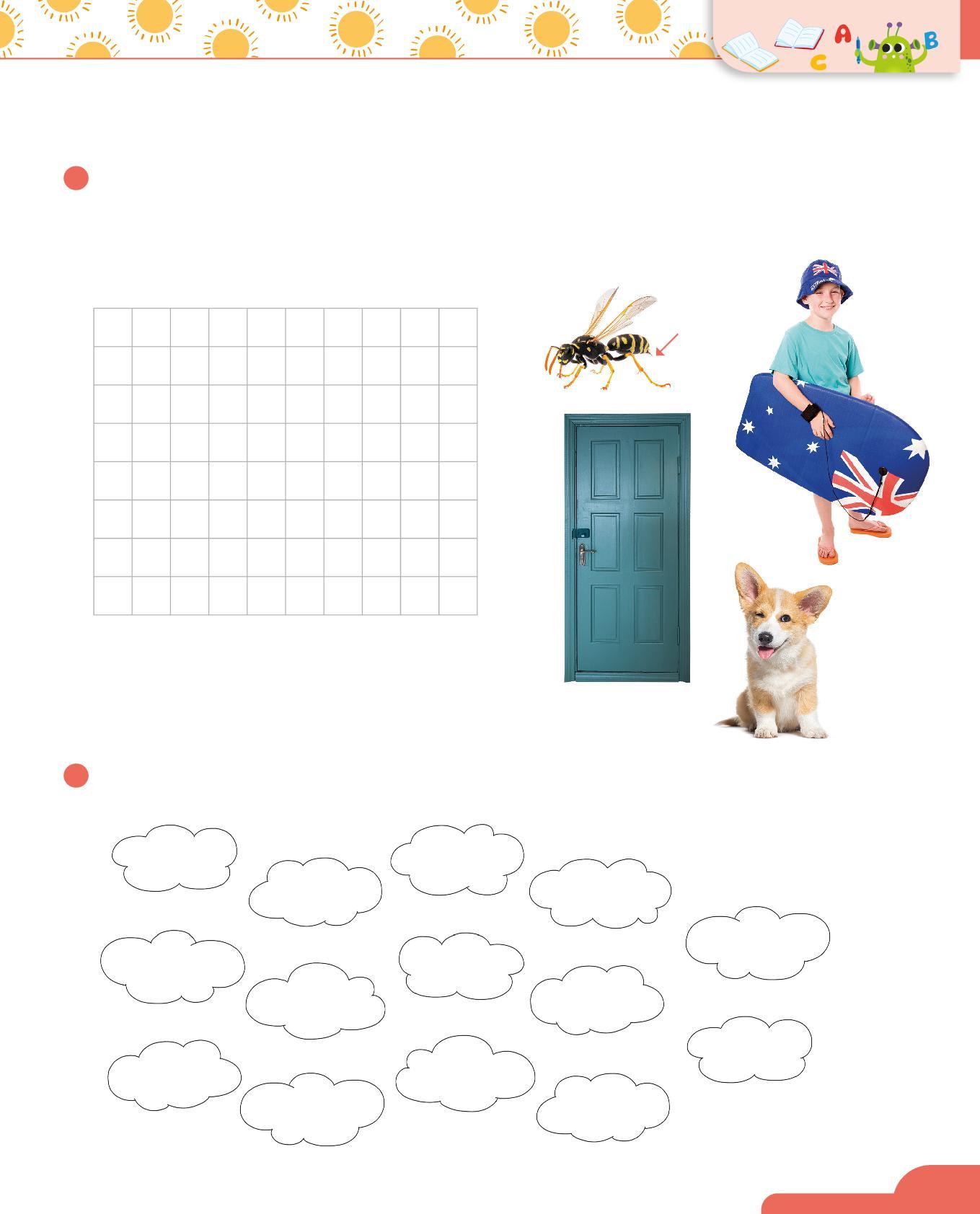 A C B