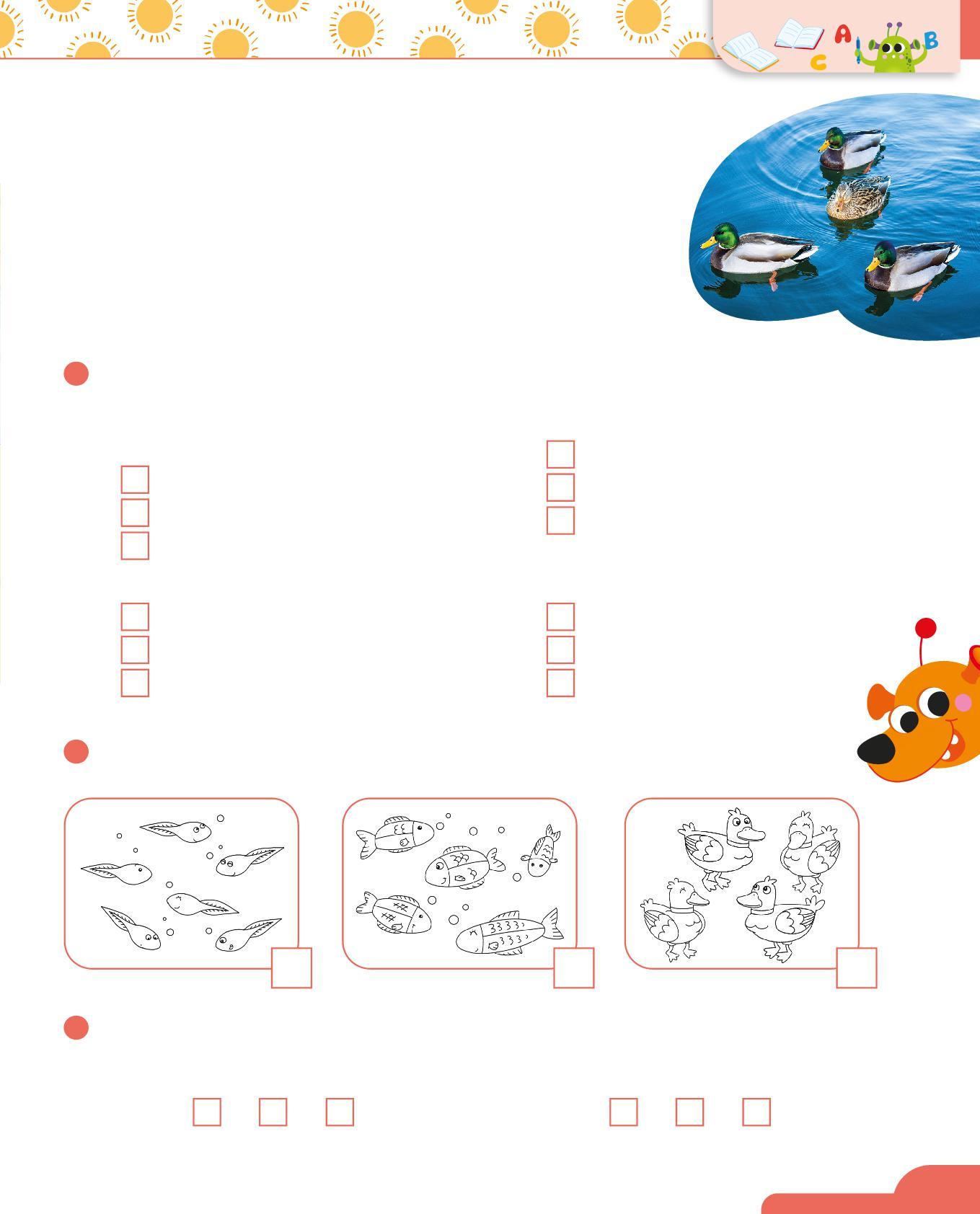 A
B
C