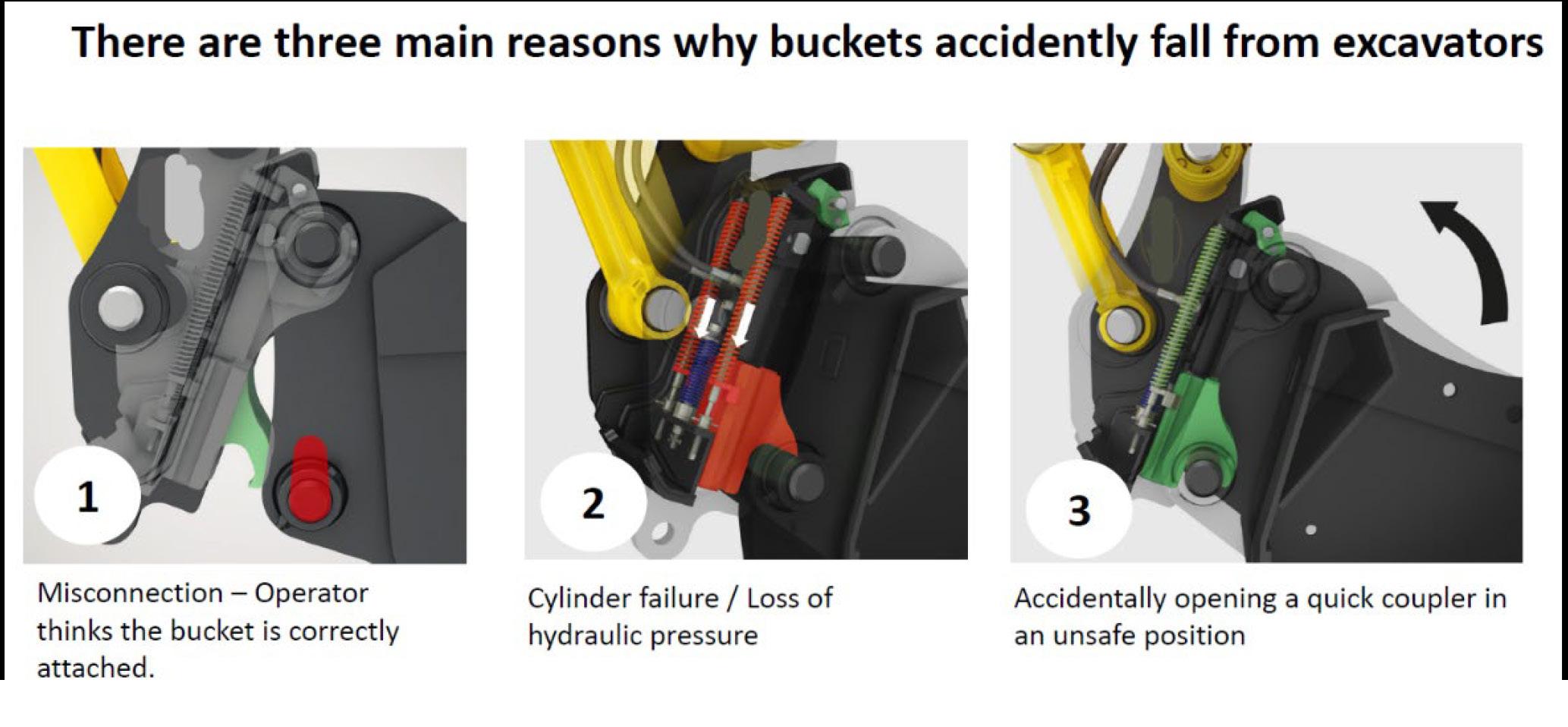 There are three main reasons why buckets accidently fall from excavators

1

Misconnection – Operator thinks the bucket is correctly attached.

2

Cylinder failure / Loss of hydraulic pressure

3

Accidentally opening a quick coupler in an unsafe position