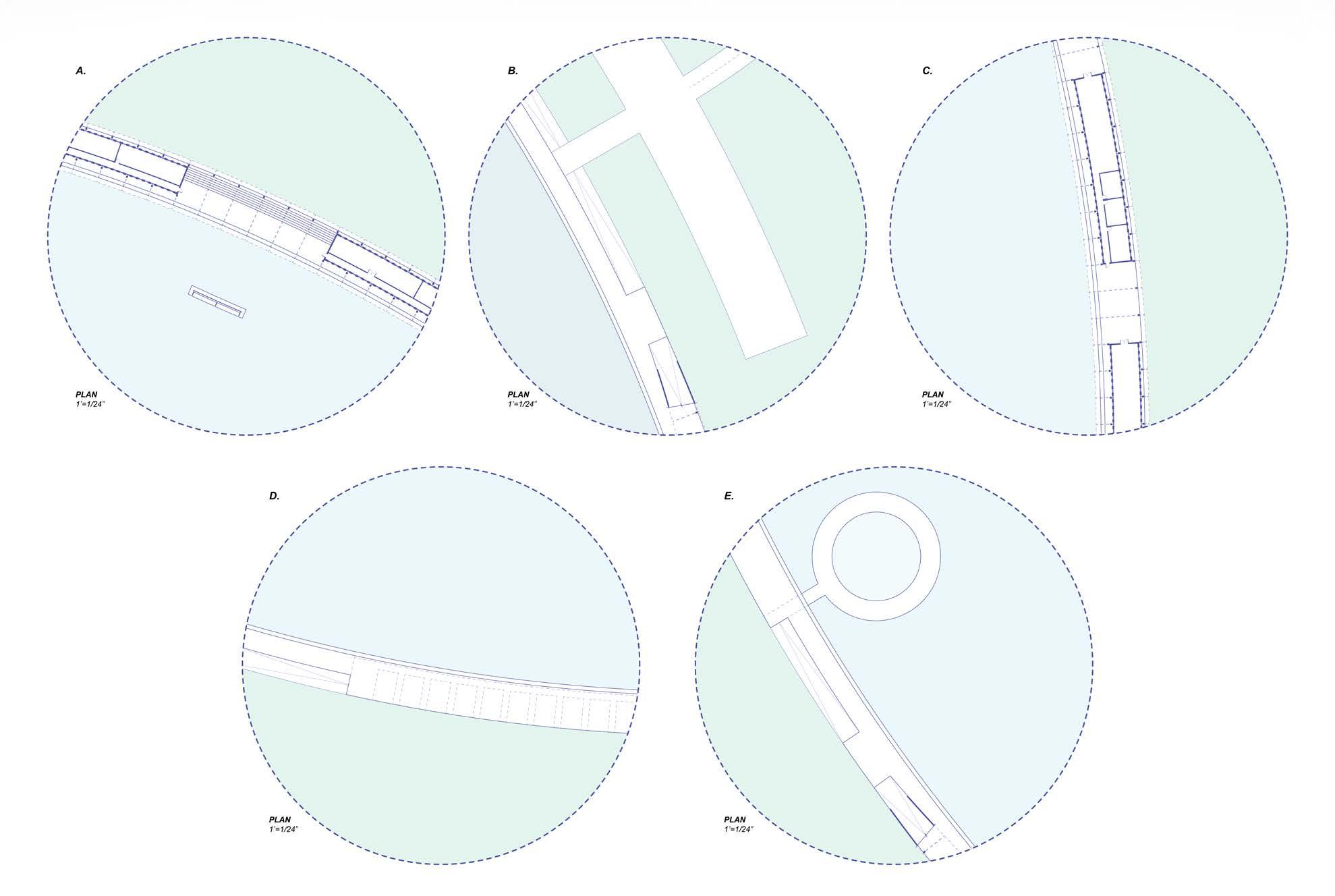 A.

PLAN
1'=1/24"

B.

PLAN
1'=1/24"

C.

PLAN
1'=1/24"

D.

PLAN
1'=1/24"

E.

PLAN
1'=1/24"