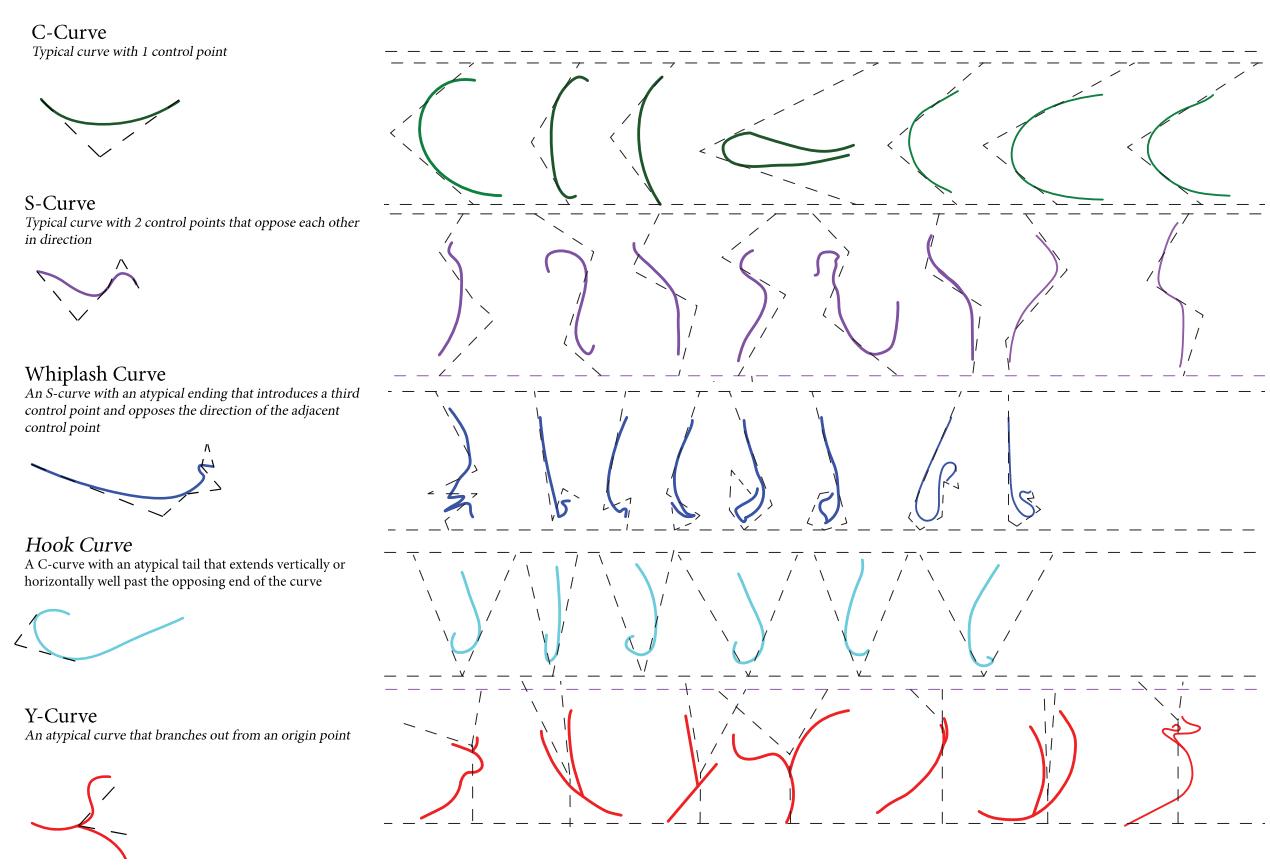 C-Curve
Typical curve with 1 control point

S-Curve
Typical curve with 2 control points that oppose each other in direction

Whiplash Curve
An S-curve with an atypical ending that introduces a third control point and opposes the direction of the adjacent control point

Hook Curve
A C-curve with an atypical tail that extends vertically or horizontally well past the opposing end of the curve

Y-Curve
An atypical curve that branches out from an origin point