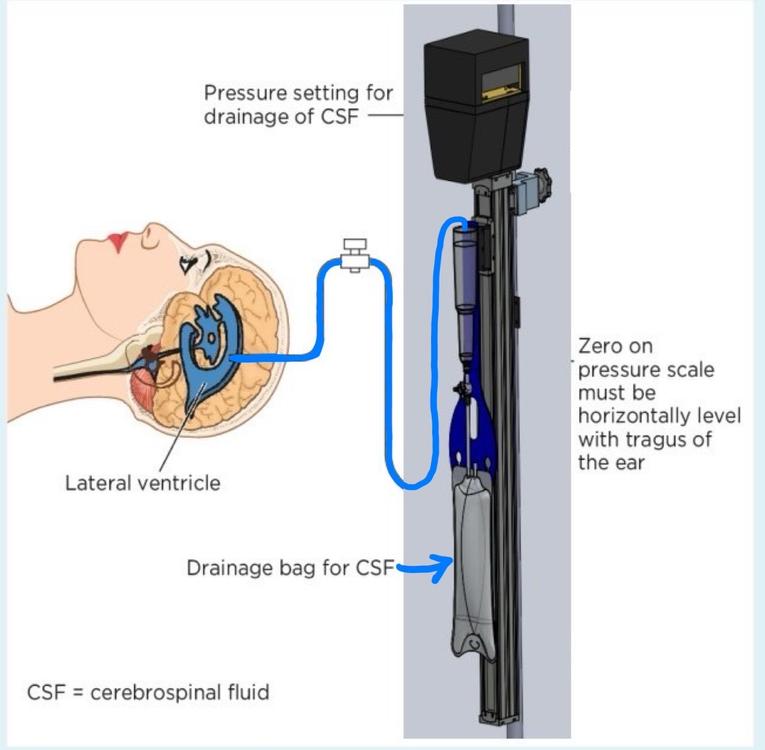 Pressure setting for drainage of CSF

Zero on pressure scale must be horizontally level with tragus of the ear

Lateral ventricle

Drainage bag for CSF

CSF = cerebrospinal fluid