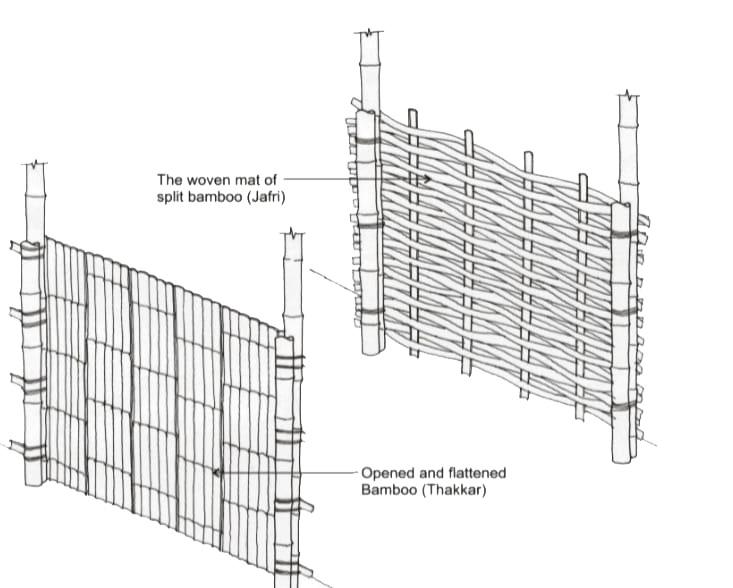 The woven mat of split bamboo (Jafri)

Opened and flattened Bamboo (Thakkar)