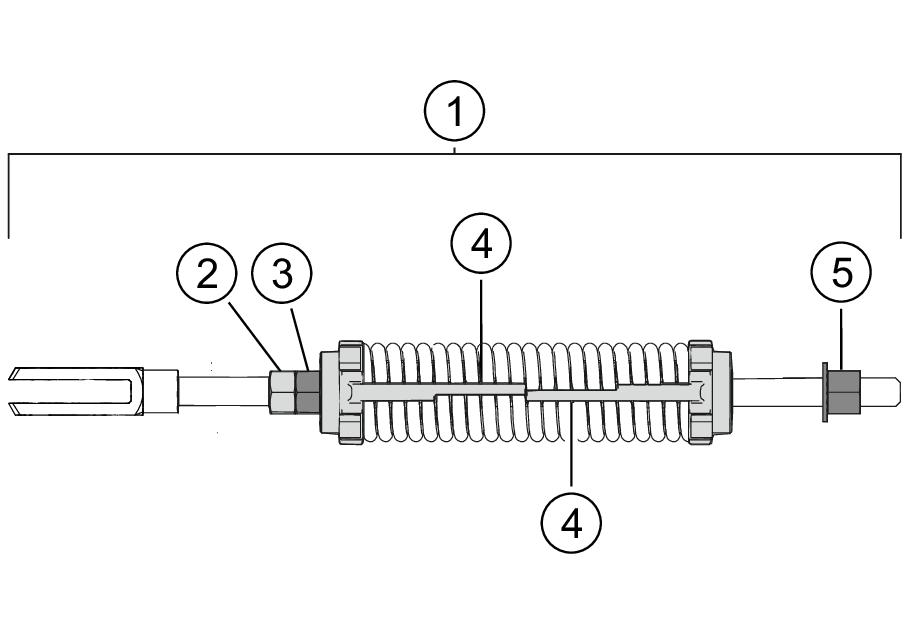 1
2
3
4
5
4