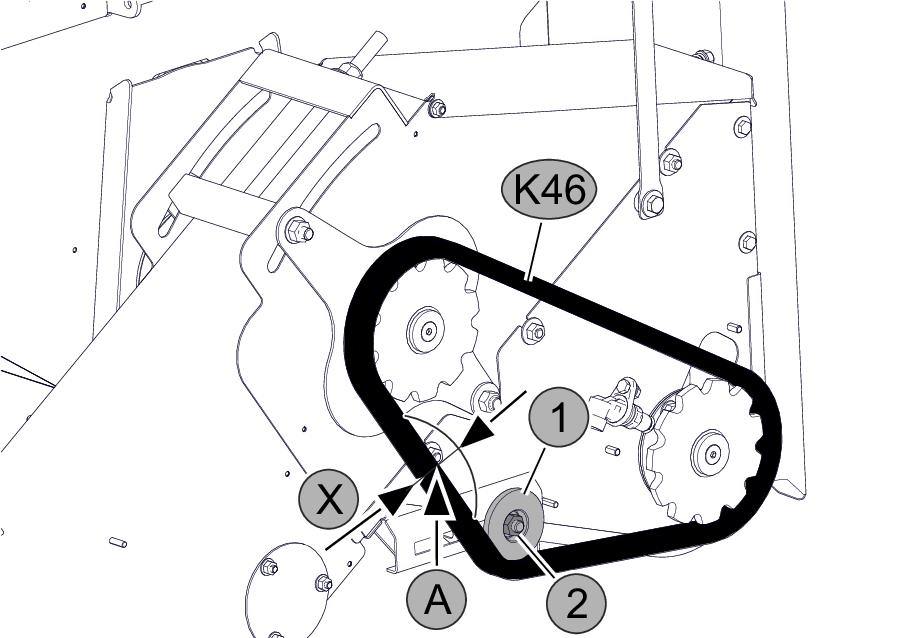 K46
1
X
A
2