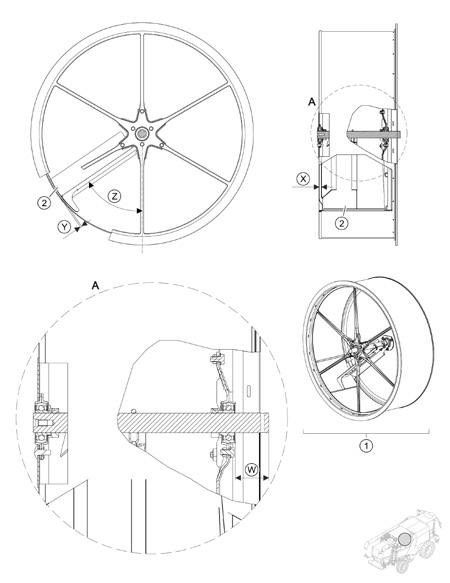 2
Z
Y
A
X
2
A
W
1