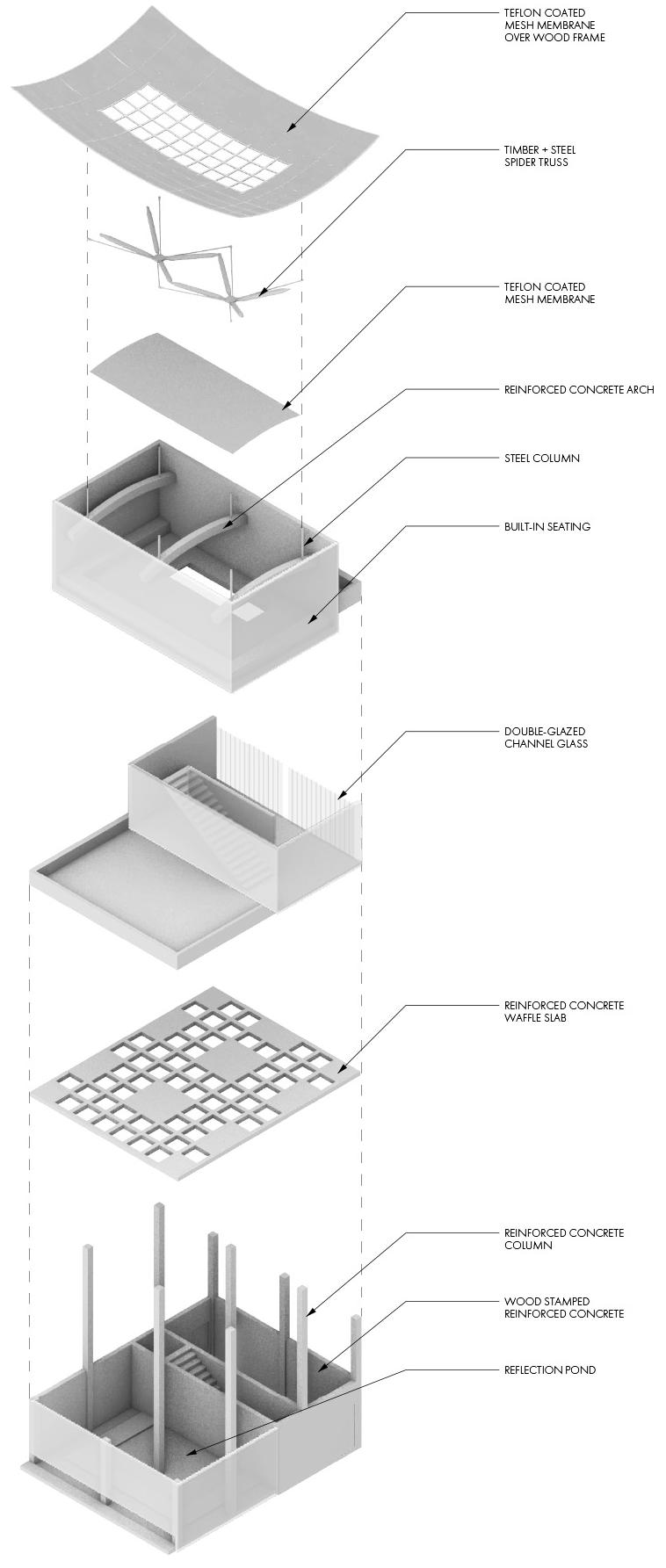 TEFLON COATED
MESH MEMBRANE
OVER WOOD FRAME

TIMBER + STEEL
SPIDER TRUSS

TEFLON COATED
MESH MEMBRANE

REINFORCED CONCRETE ARCH

STEEL COLUMN

BUILT-IN SEATING

DOUBLE-GLAZED
CHANNEL GLASS

REINFORCED CONCRETE
WAFFLE SLAB

REINFORCED CONCRETE
COLUMN

WOOD STAMPED
REINFORCED CONCRETE

REFLECTION POND