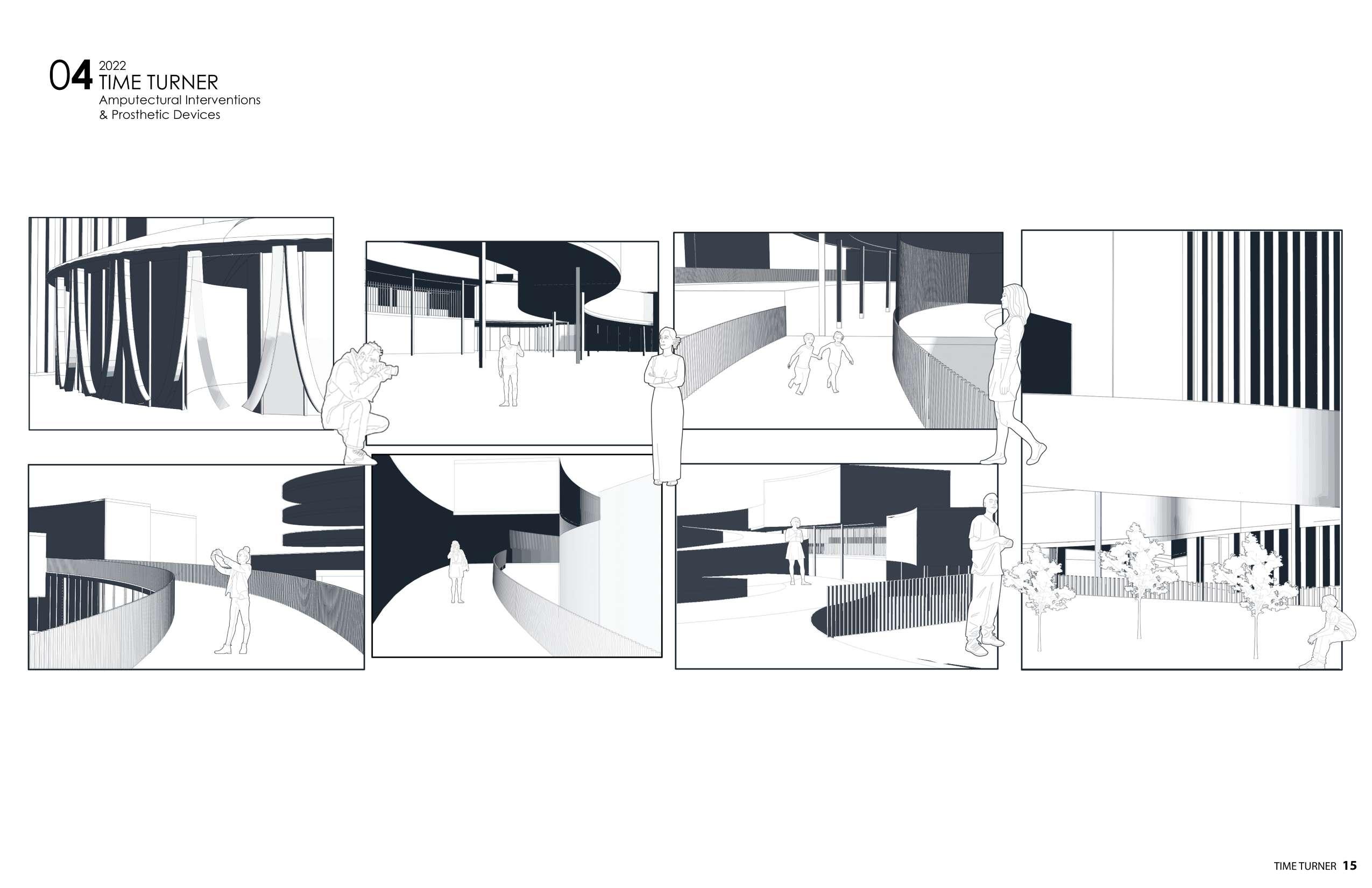 04 2022
TIME TURNER
Amputectural Interventions
& Prosthetic Devices

TIME TURNER 15