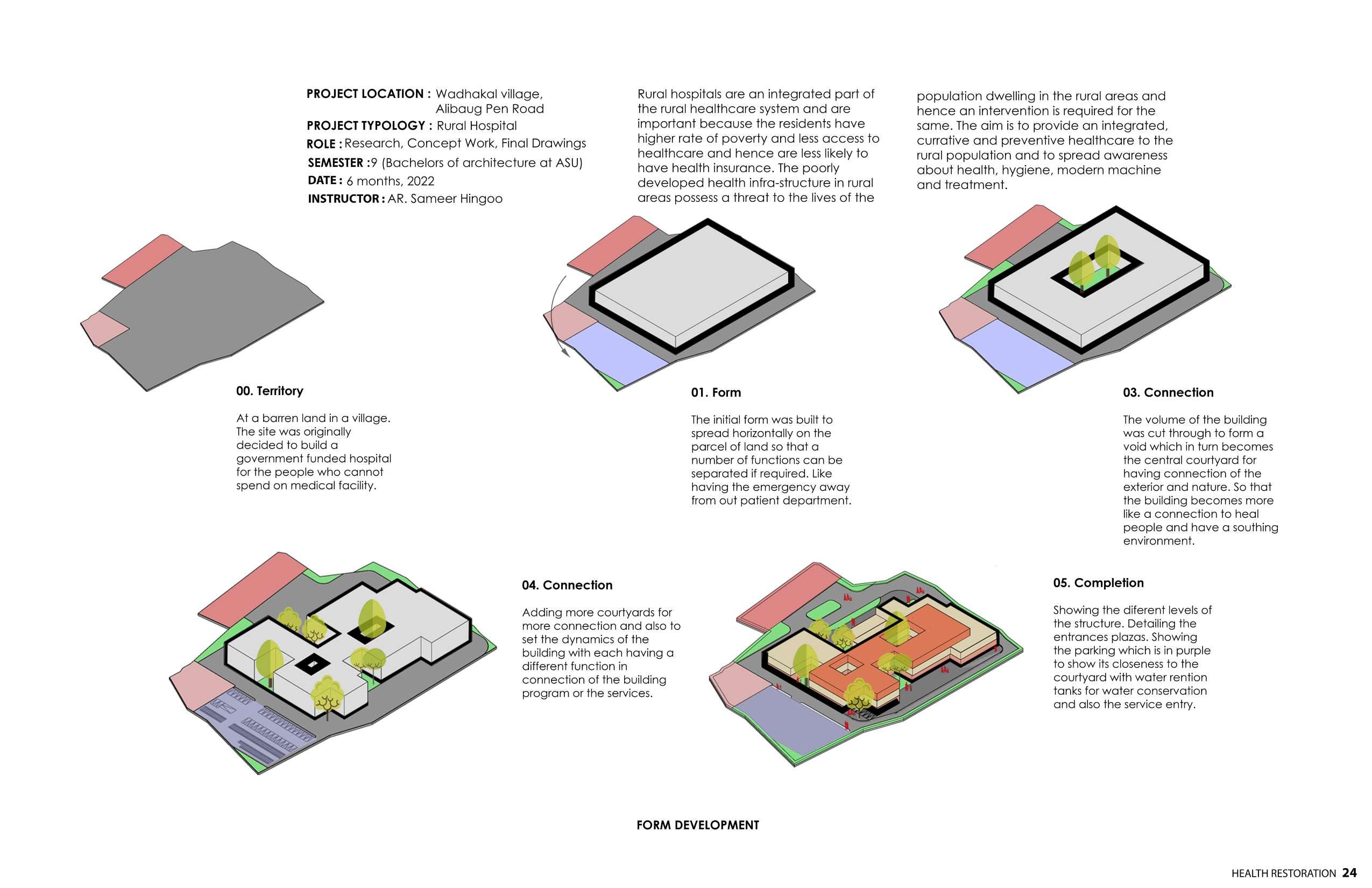 PROJECT LOCATION : Wadhakal village, Alibaug Pen Road
PROJECT TYPOLOGY : Rural Hospital
ROLE : Research, Concept Work, Final Drawings
SEMESTER :9 (Bachelors of architecture at ASU)
DATE : 6 months, 2022
INSTRUCTOR : AR. Sameer Hingoo

Rural hospitals are an integrated part of the rural healthcare system and are important because the residents have higher rate of poverty and less access to healthcare and hence are less likely to have health insurance. The poorly developed health infra-structure in rural areas possess a threat to the lives of the population dwelling in the rural areas and hence an intervention is required for the same. The aim is to provide an integrated, currative and preventive healthcare to the rural population and to spread awareness about health, hygiene, modern machine and treatment.

00. Territory

At a barren land in a village. The site was originally decided to build a government funded hospital for the people who cannot spend on medical facility.

01. Form

The initial form was built to spread horizontally on the parcel of land so that a number of functions can be separated if required. Like having the emergency away from out patient department.

03. Connection

The volume of the building was cut through to form a void which in turn becomes the central courtyard for having connection of the exterior and nature. So that the building becomes more like a connection to heal people and have a southing environment.

04. Connection

Adding more courtyards for more connection and also to set the dynamics of the building with each having a different function in connection of the building program or the services.

05. Completion

Showing the diferent levels of the structure. Detailing the entrances plazas. Showing the parking which is in purple to show its closeness to the courtyard with water rention tanks for water conservation and also the service entry.

FORM DEVELOPMENT

HEALTH RESTORATION 24