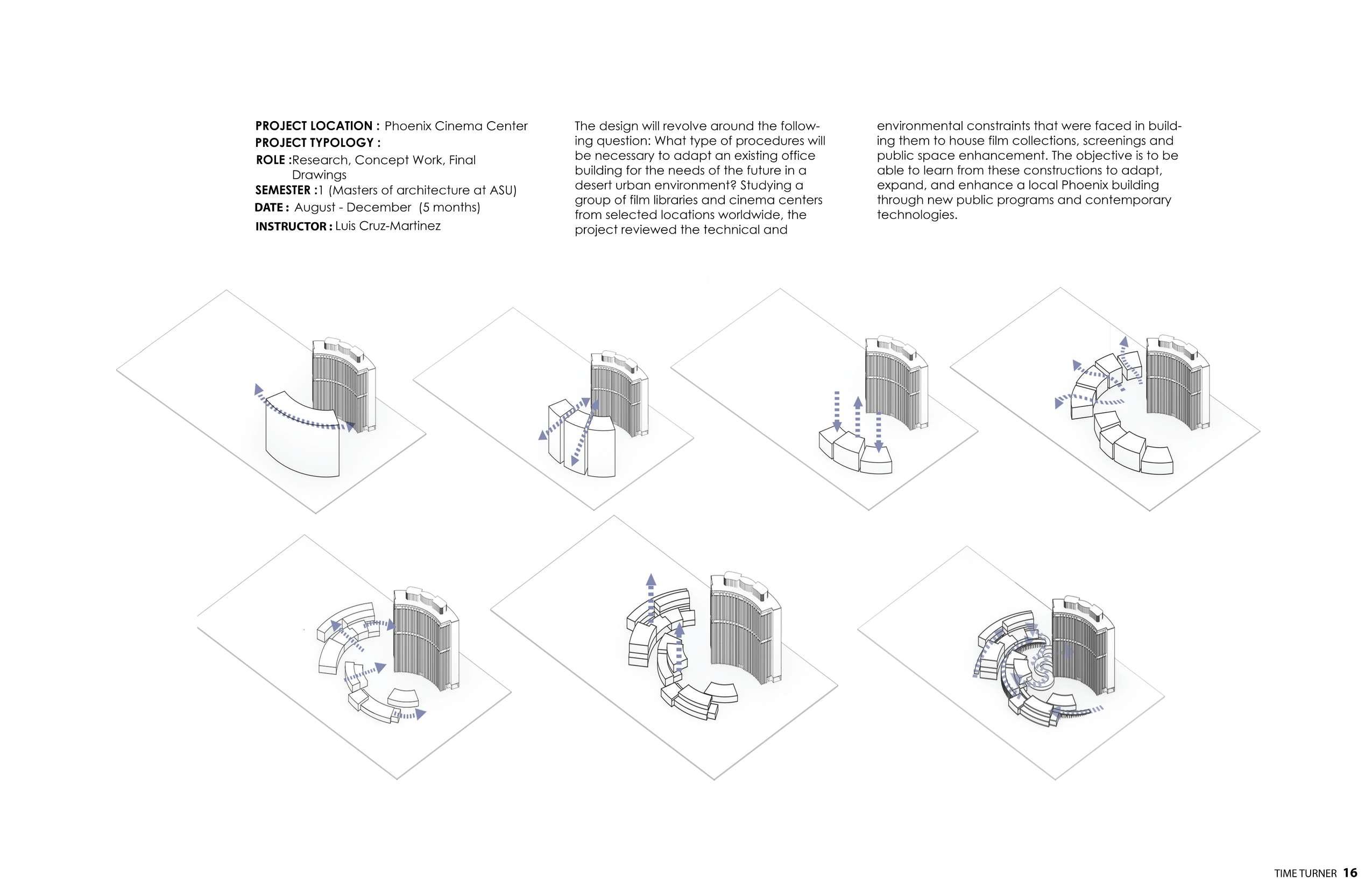 PROJECT LOCATION : Phoenix Cinema Center
PROJECT TYPOLOGY :
ROLE :Research, Concept Work, Final Drawings
SEMESTER :1 (Masters of architecture at ASU)
DATE : August - December (5 months)
INSTRUCTOR : Luis Cruz-Martinez

The design will revolve around the following question: What type of procedures will be necessary to adapt an existing office building for the needs of the future in a desert urban environment? Studying a group of film libraries and cinema centers from selected locations worldwide, the project reviewed the technical and

environmental constraints that were faced in building them to house film collections, screenings and public space enhancement. The objective is to be able to learn from these constructions to adapt, expand, and enhance a local Phoenix building through new public programs and contemporary technologies.

TIME TURNER 16