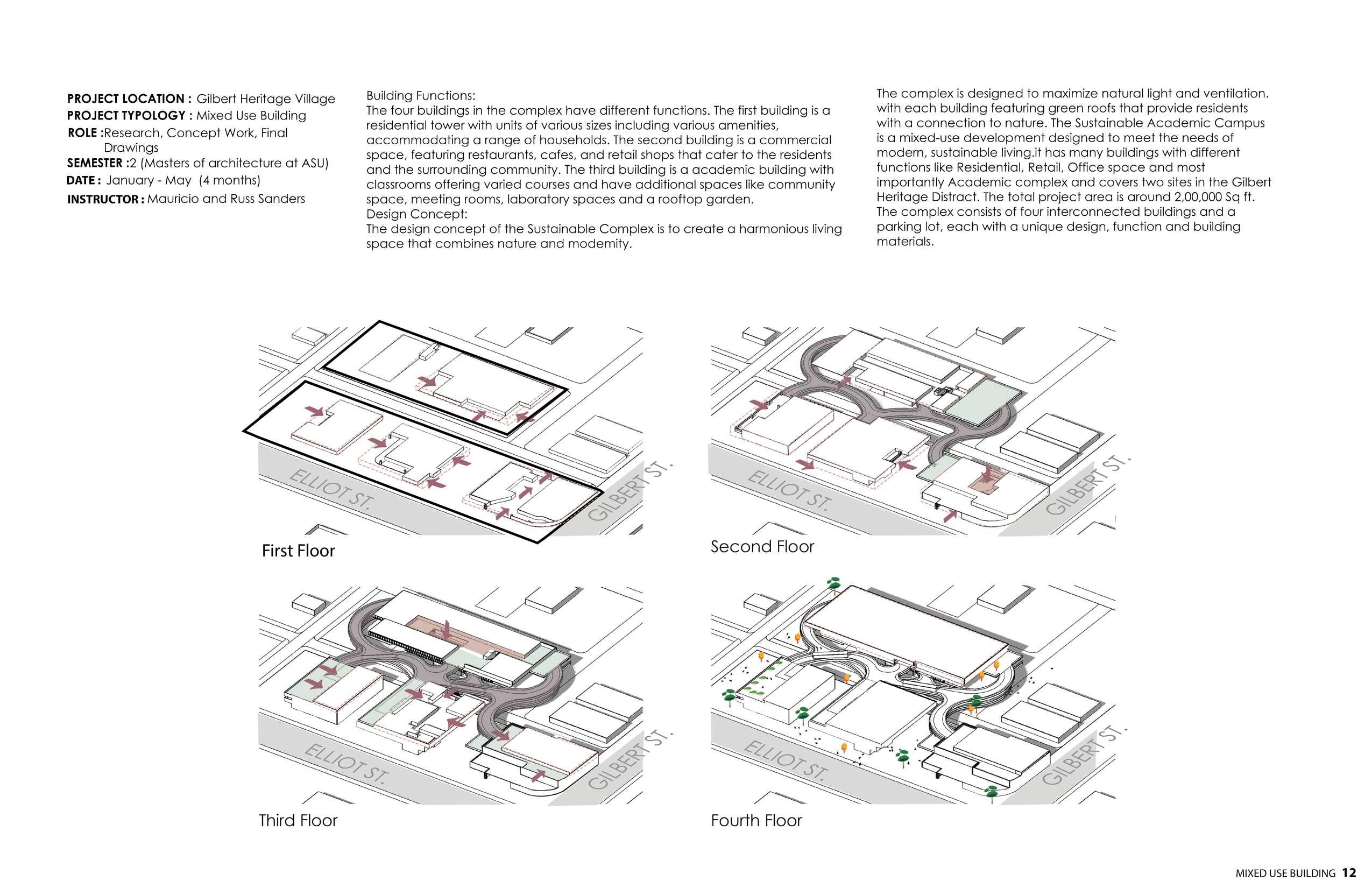 PROJECT LOCATION : Gilbert Heritage Village
PROJECT TYPOLOGY : Mixed Use Building
ROLE :Research, Concept Work, Final Drawings
SEMESTER :2 (Masters of architecture at ASU)
DATE : January - May (4 months)
INSTRUCTOR : Mauricio and Russ Sanders

Building Functions:
The four buildings in the complex have different functions. The first building is a residential tower with units of various sizes including various amenities, accommodating a range of households. The second building is a commercial space, featuring restaurants, cafes, and retail shops that cater to the residents and the surrounding community. The third building is a academic building with classrooms offering varied courses and have additional spaces like community space, meeting rooms, laboratory spaces and a rooftop garden.
Design Concept:
The design concept of the Sustainable Complex is to create a harmonious living space that combines nature and modernity.

The complex is designed to maximize natural light and ventilation. with each building featuring green roofs that provide residents with a connection to nature. The Sustainable Academic Campus is a mixed-use development designed to meet the needs of modern, sustainable living.it has many buildings with different functions like Residential, Retail, Office space and most importantly Academic complex and covers two sites in the Gilbert Heritage Distract. The total project area is around 2,00,000 Sq ft. The complex consists of four interconnected buildings and a parking lot, each with a unique design, function and building materials.

ELLIOT ST.
GILBERT ST.
First Floor

ELLIOT ST.
GILBERT ST.
Second Floor

ELLIOT ST.
GILBERT ST.
Third Floor

ELLIOT ST.
GILBERT ST.
Fourth Floor

MIXED USE BUILDING 12