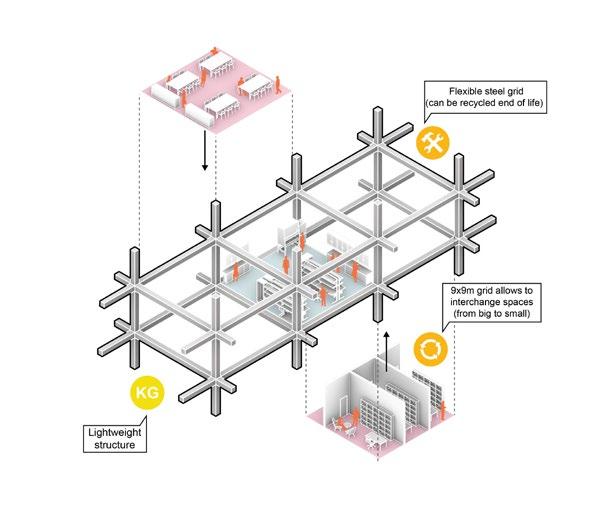 Flexible steel grid
(can be recycled end of life)

9x9m grid allows to
interchange spaces
(from big to small)

KG

Lightweight
structure