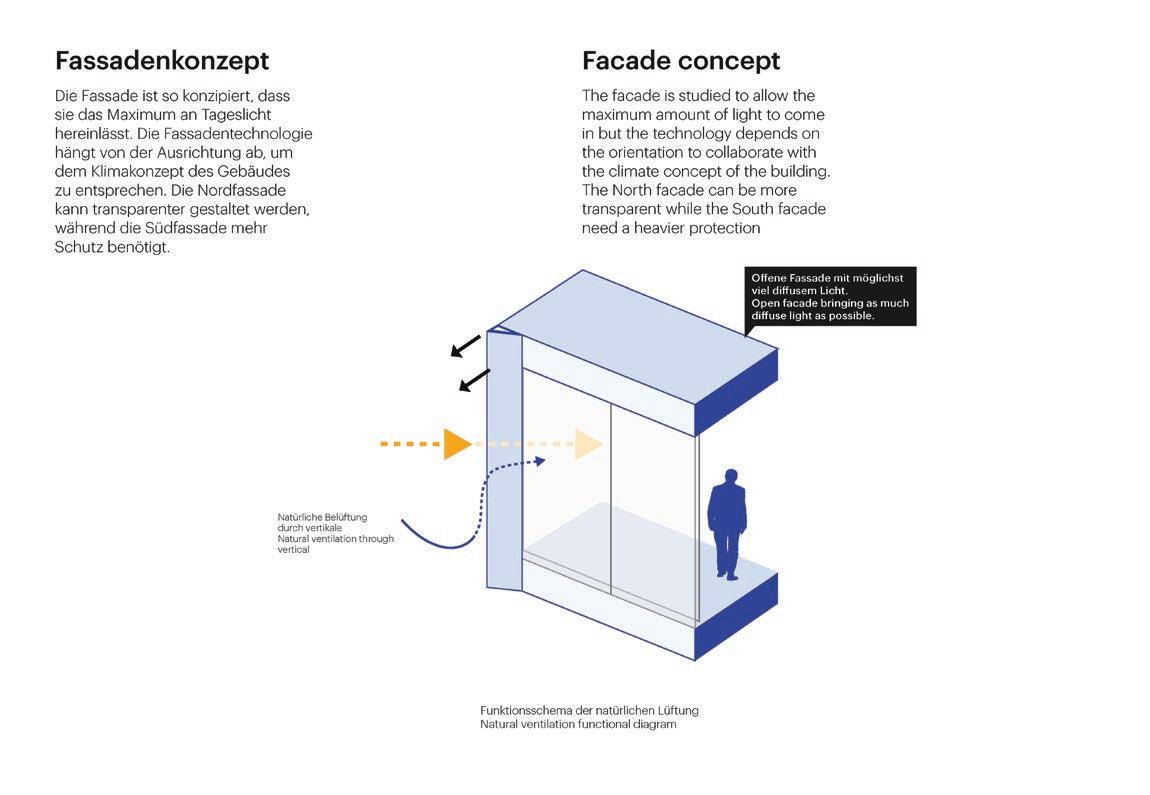 Fassadenkonzept

Die Fassade ist so konzipiert, dass sie das Maximum an Tageslicht hereinlässt. Die Fassadentechnologie hängt von der Ausrichtung ab, um dem Klimakonzept des Gebäudes zu entsprechen. Die Nordfassade kann transparenter gestaltet werden, während die Südfassade mehr Schutz benötigt.

Facade concept

The facade is studied to allow the maximum amount of light to come in but the technology depends on the orientation to collaborate with the climate concept of the building. The North facade can be more transparent while the South facade need a heavier protection

Offene Fassade mit möglichst viel diffusem Licht.
Open facade bringing as much diffuse light as possible.

Natürliche Belüftung durch vertikale
Natural ventilation through vertical

Funktionsschema der natürlichen Lüftung
Natural ventilation functional diagram