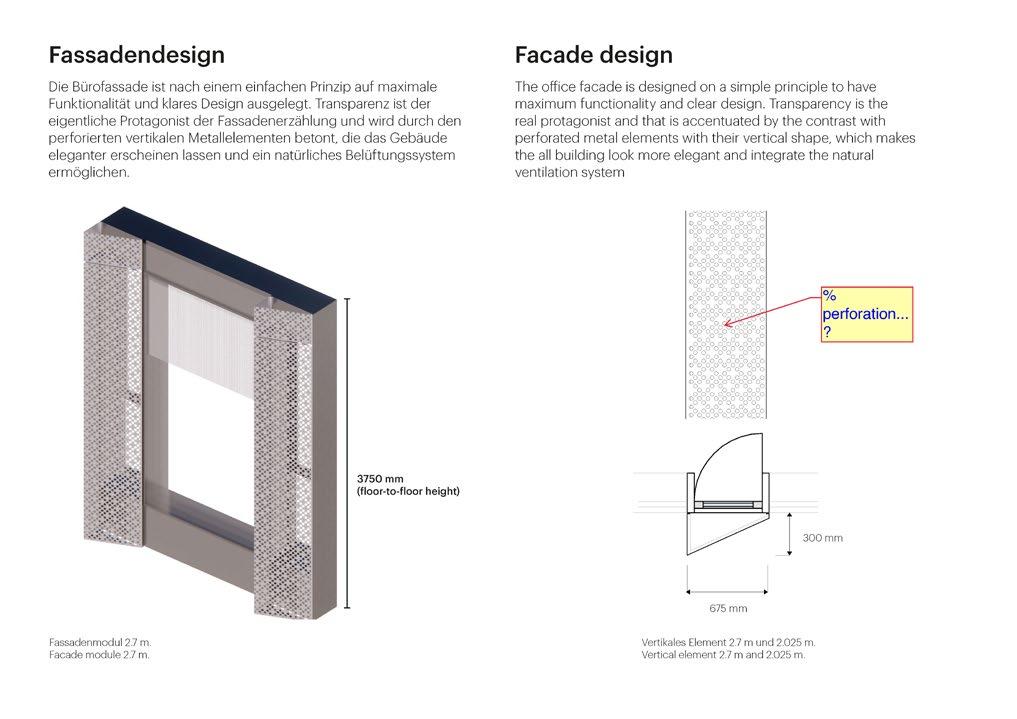 Fassadendesign

Die Bürofassade ist nach einem einfachen Prinzip auf maximale Funktionalität und klares Design ausgelegt. Transparenz ist der eigentliche Protagonist der Fassadenerzählung und wird durch den perforierten vertikalen Metallelementen betont, die das Gebäude eleganter erscheinen lassen und ein natürliches Belüftungssystem ermöglichen.

3750 mm
(floor-to-floor height)

Fassadenmodul 2.7 m.
Facade module 2.7 m.

Facade design

The office facade is designed on a simple principle to have maximum functionality and clear design. Transparency is the real protagonist and that is accentuated by the contrast with perforated metal elements with their vertical shape, which makes the all building look more elegant and integrate the natural ventilation system

%
perforation...
?

300 mm

675 mm

Vertikales Element 2.7 m und 2.025 m.
Vertical element 2.7 m and 2.025 m.