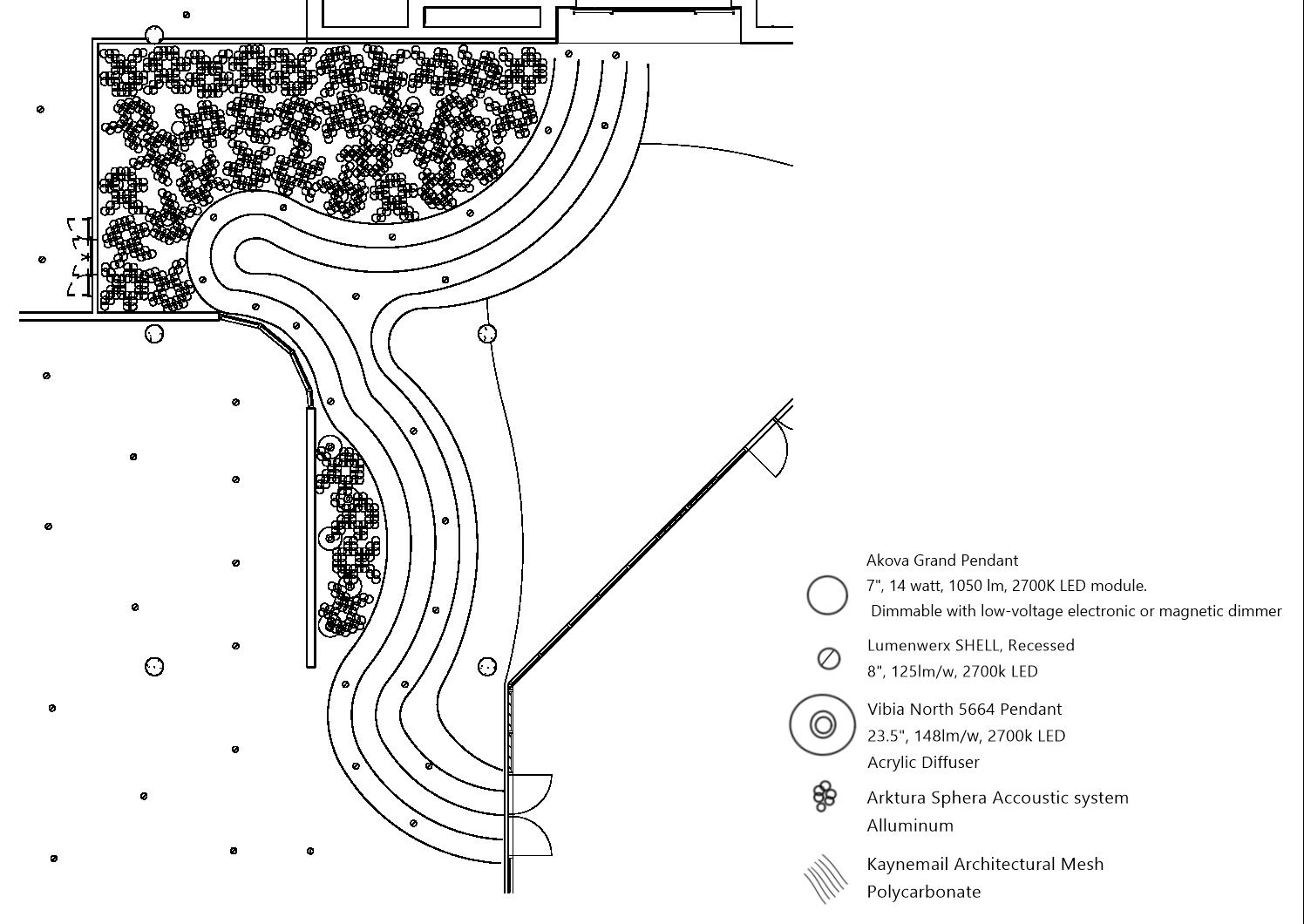 Akova Grand Pendant
7", 14 watt, 1050 lm, 2700K LED module.
Dimmable with low-voltage electronic or magnetic dimmer

Lumenwerx SHELL, Recessed
8", 125lm/w, 2700k LED

Vibia North 5664 Pendant
23.5", 148lm/w, 2700k LED
Acrylic Diffuser

Arktura Sphera Accoustic system
Alluminum

Kaynemail Architectural Mesh
Polycarbonate