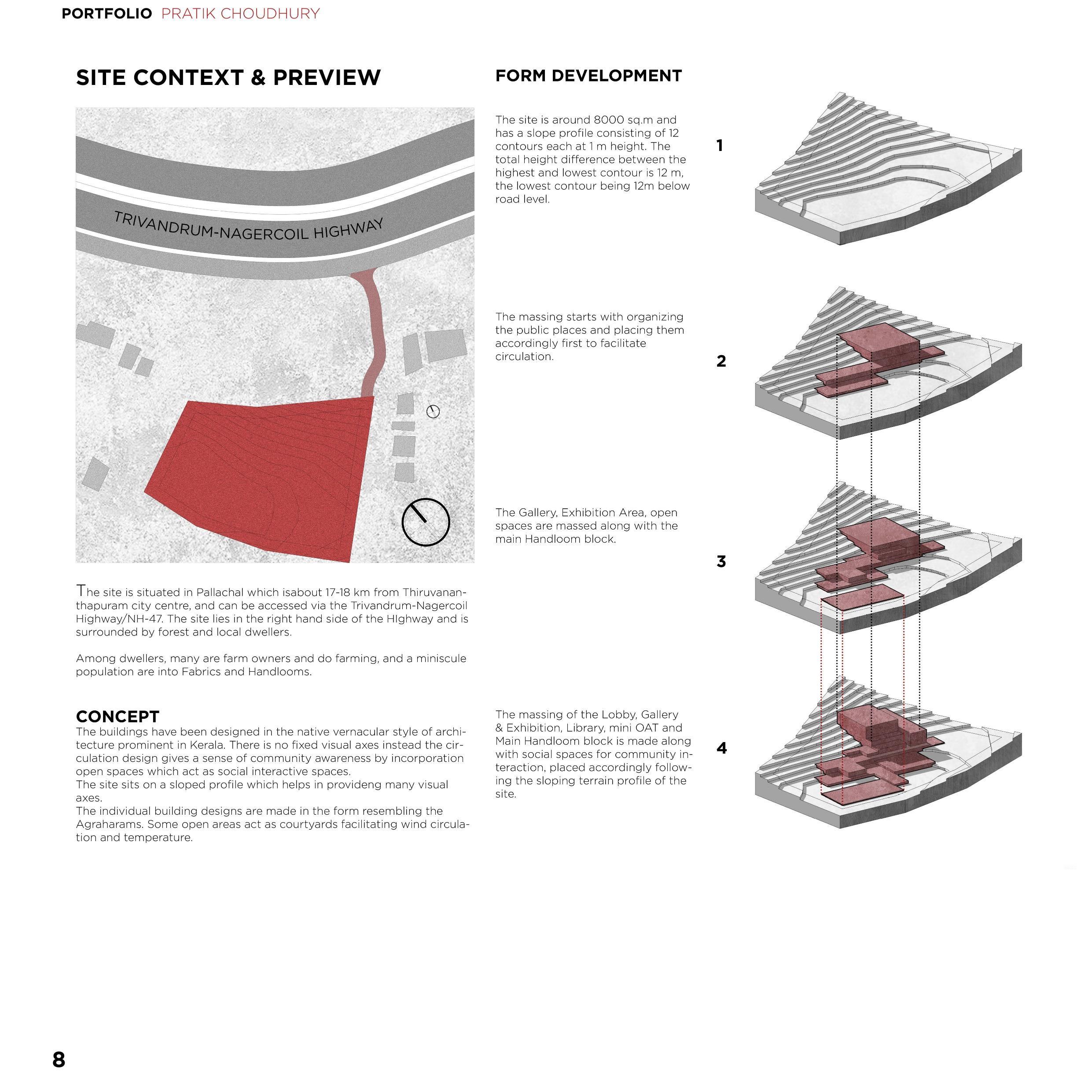 PORTFOLIO PRATIK CHOUDHURY

SITE CONTEXT & PREVIEW

TRIVANDRUM-NAGERCOIL HIGHWAY

The site is situated in Pallachal which isabout 17-18 km from Thiruvananthapuram city centre, and can be accessed via the Trivandrum-Nagercoil Highway/NH-47. The site lies in the right hand side of the HIghway and is surrounded by forest and local dwellers.

Among dwellers, many are farm owners and do farming, and a miniscule population are into Fabrics and Handlooms.

CONCEPT
The buildings have been designed in the native vernacular style of architecture prominent in Kerala. There is no fixed visual axes instead the circulation design gives a sense of community awareness by incorporation open spaces which act as social interactive spaces.
The site sits on a sloped profile which helps in provideng many visual axes.
The individual building designs are made in the form resembling the Agraharams. Some open areas act as courtyards facilitating wind circulation and temperature.

FORM DEVELOPMENT

The site is around 8000 sq.m and has a slope profile consisting of 12 contours each at 1 m height. The total height difference between the highest and lowest contour is 12 m, the lowest contour being 12m below road level.

1

The massing starts with organizing the public places and placing them accordingly first to facilitate circulation.

2

The Gallery, Exhibition Area, open spaces are massed along with the main Handloom block.

3

The massing of the Lobby, Gallery & Exhibition, Library, mini OAT and Main Handloom block is made along with social spaces for community interaction, placed accordingly following the sloping terrain profile of the site.

4

8