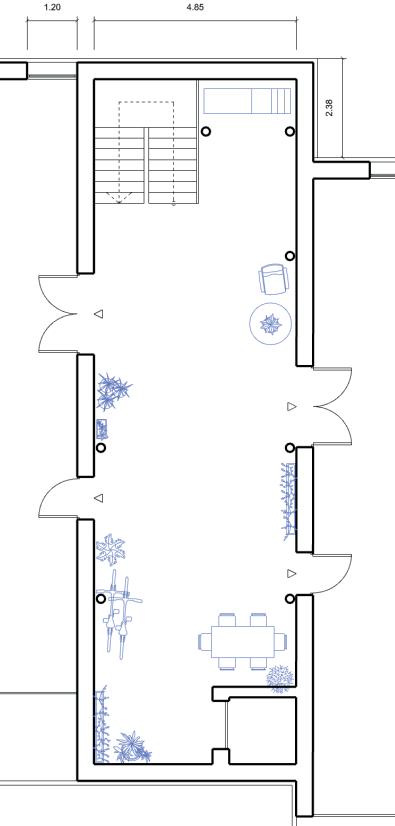 1.20

4.85

2.38