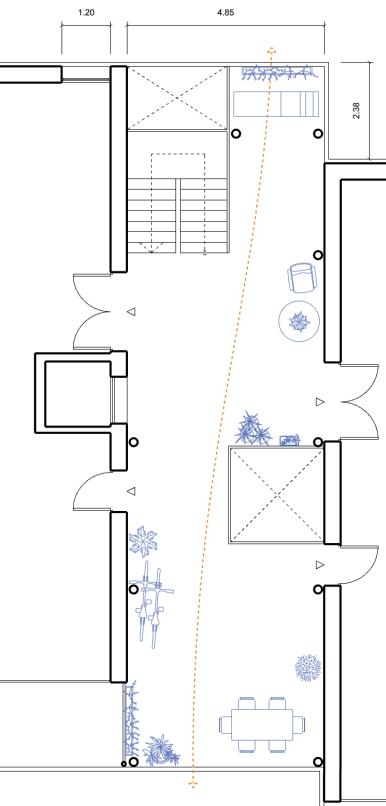 1.20

4.85

2.38