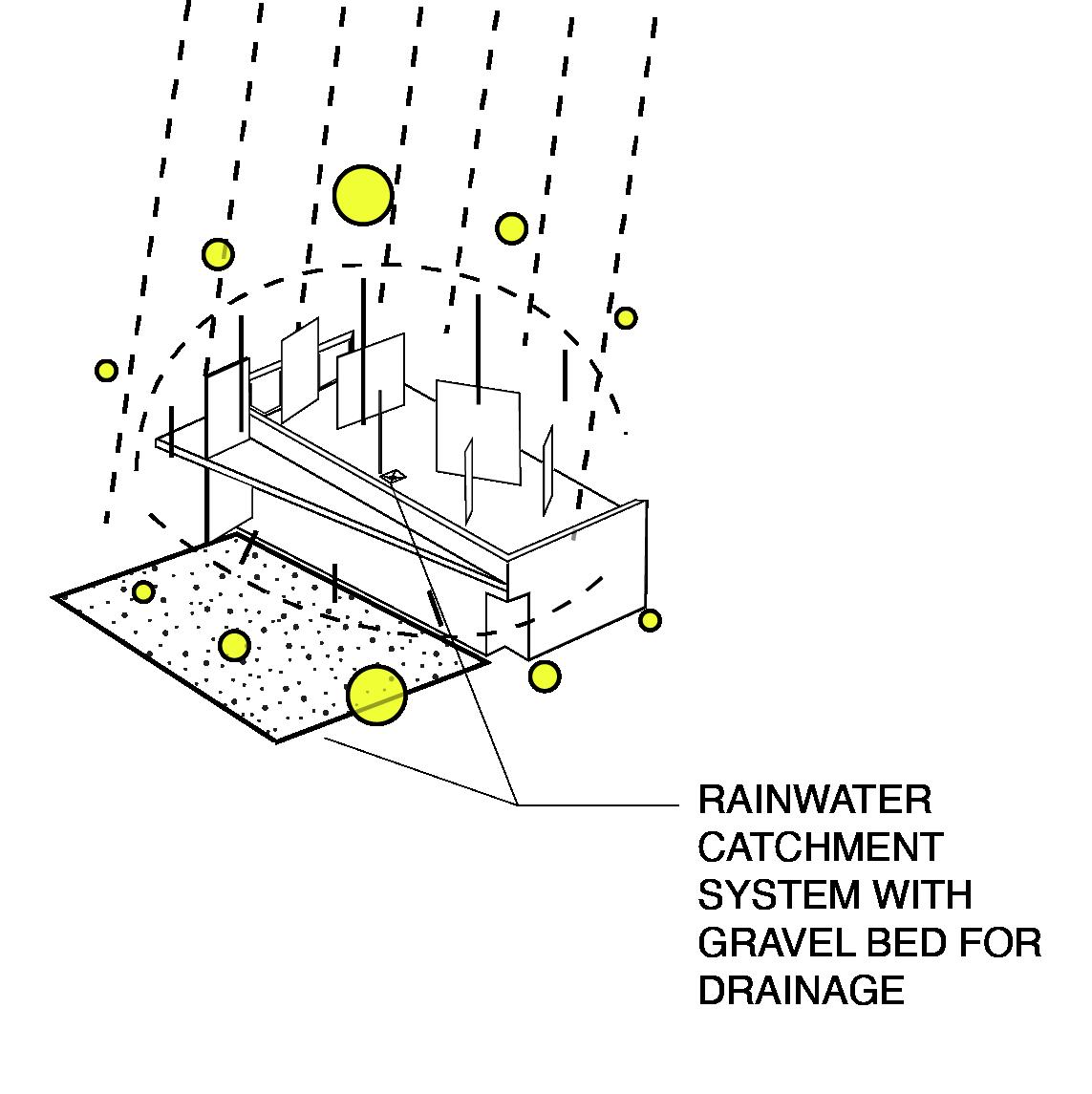 RAINWATER CATCHMENT SYSTEM WITH GRAVEL BED FOR DRAINAGE