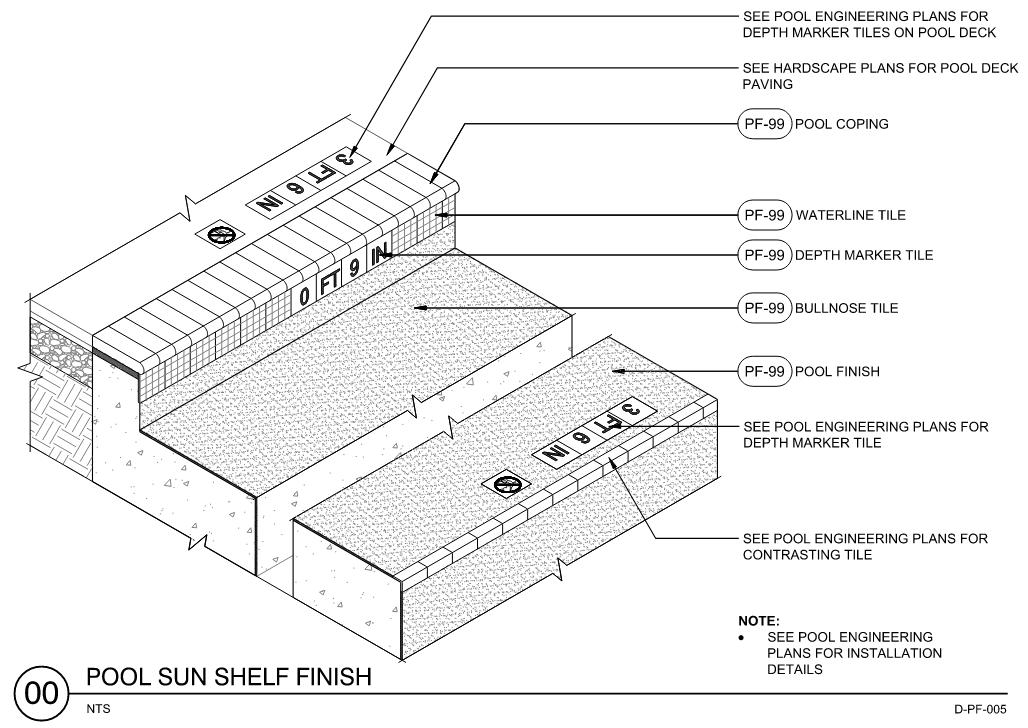 SEE POOL ENGINEERING PLANS FOR DEPTH MARKER TILES ON POOL DECK

SEE HARDSCAPE PLANS FOR POOL DECK PAVING

PF-99 POOL COPING

PF-99 WATERLINE TILE

PF-99 DEPTH MARKER TILE

PF-99 BULLNOSE TILE

PF-99 POOL FINISH

SEE POOL ENGINEERING PLANS FOR DEPTH MARKER TILE

SEE POOL ENGINEERING PLANS FOR CONTRASTING TILE

3 FT 6 IN

0 FT 9 IN

3 FT 6 IN

NOTE:
• SEE POOL ENGINEERING PLANS FOR INSTALLATION DETAILS

00 POOL SUN SHELF FINISH

NTS

D-PF-005