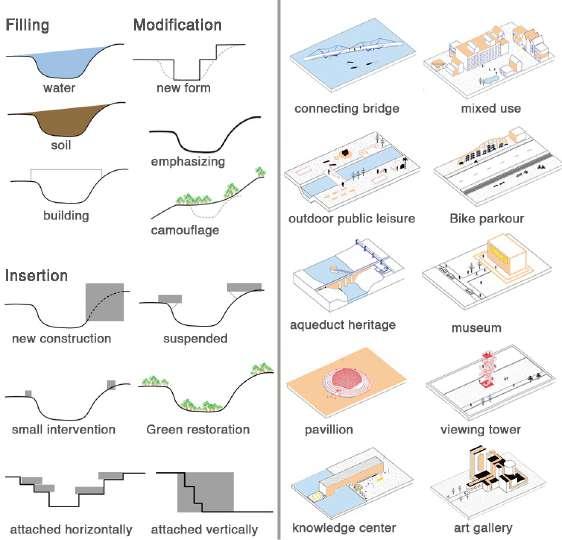 Filling

water

soil

building

Modification

new form

emphasizing

camouflage

Insertion

new construction

suspended

small intervention

Green restoration

attached horizontally

attached vertically

connecting bridge

mixed use

outdoor public leisure

Bike parkour

aqueduct heritage

museum

pavillion

viewing tower

knowledge center

art gallery