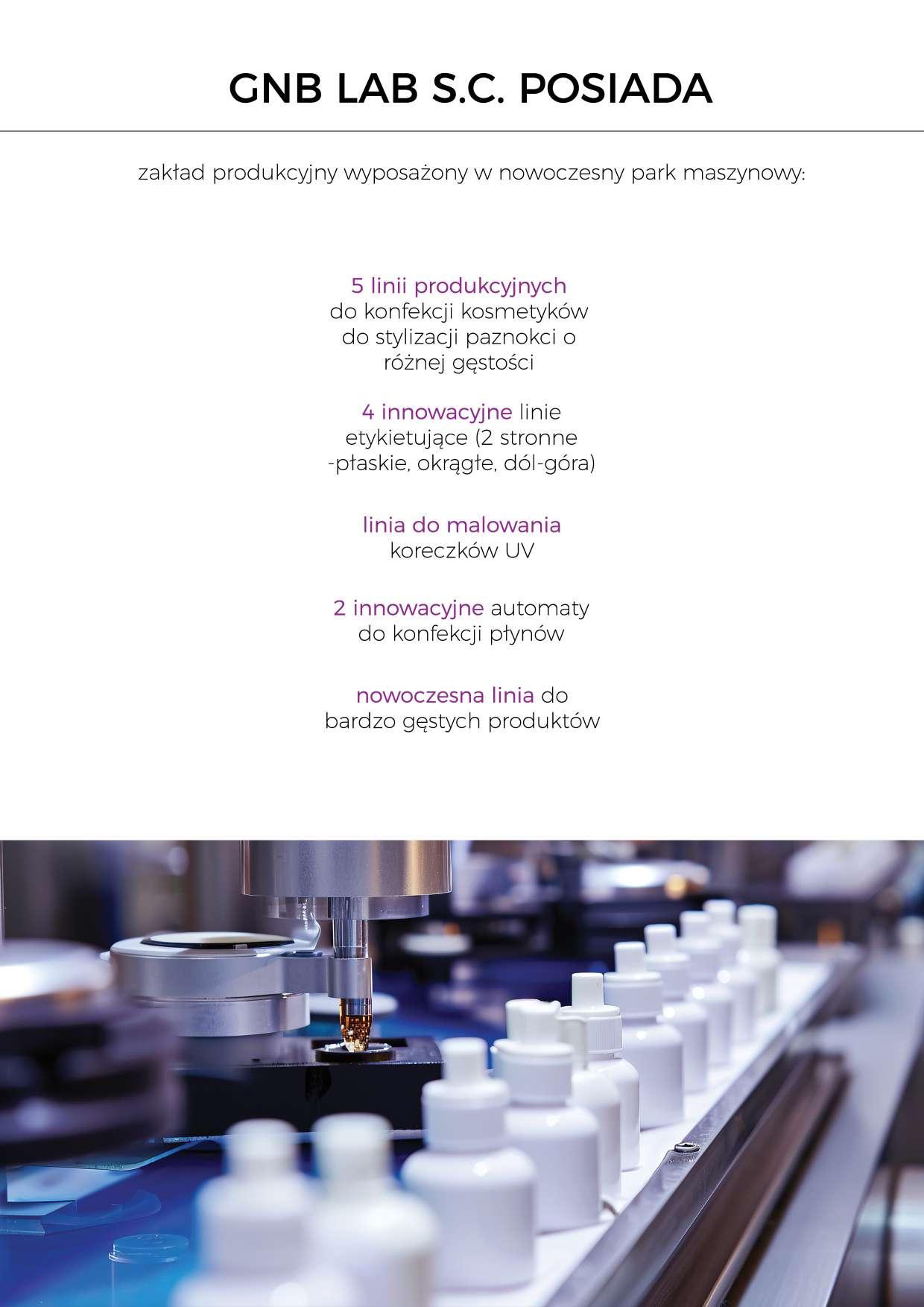 GNB LAB S.C. POSIADA

zakład produkcyjny wyposażony w nowoczesny park maszynowy:

5 linii produkcyjnych do konfekcji kosmetyków do stylizacji paznokci o różnej gęstości

4 innowacyjne linie etykietujące (2 stronne -płaskie, okrągłe, dól-góra)

linia do malowania koreczków UV

2 innowacyjne automaty do konfekcji płynów

nowoczesna linia do bardzo gęstych produktów