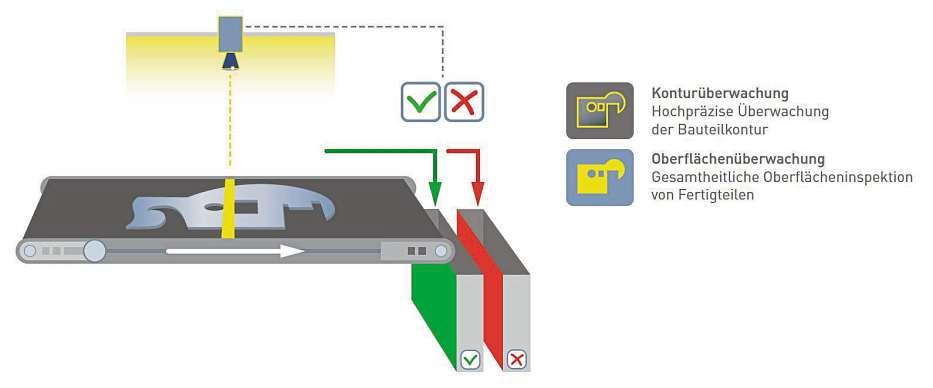 Konturüberwachung
Hochpräzise Überwachung der Bauteilkontur

Oberflächenüberwachung
Gesamtheitliche Oberflächeninspektion von Fertigteilen