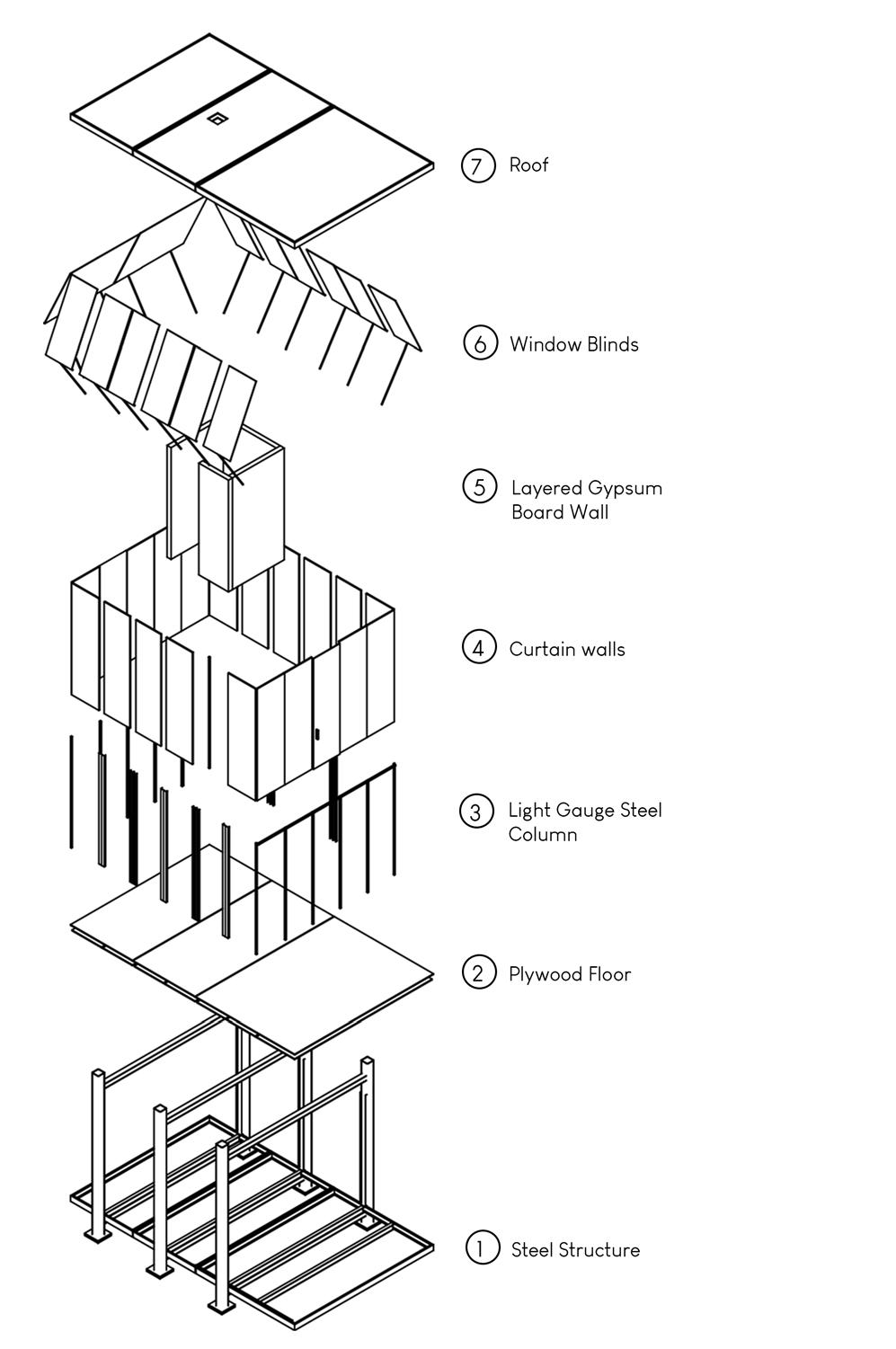 7 Roof

6 Window Blinds

5 Layered Gypsum Board Wall

4 Curtain walls

3 Light Gauge Steel Column

2 Plywood Floor

1 Steel Structure