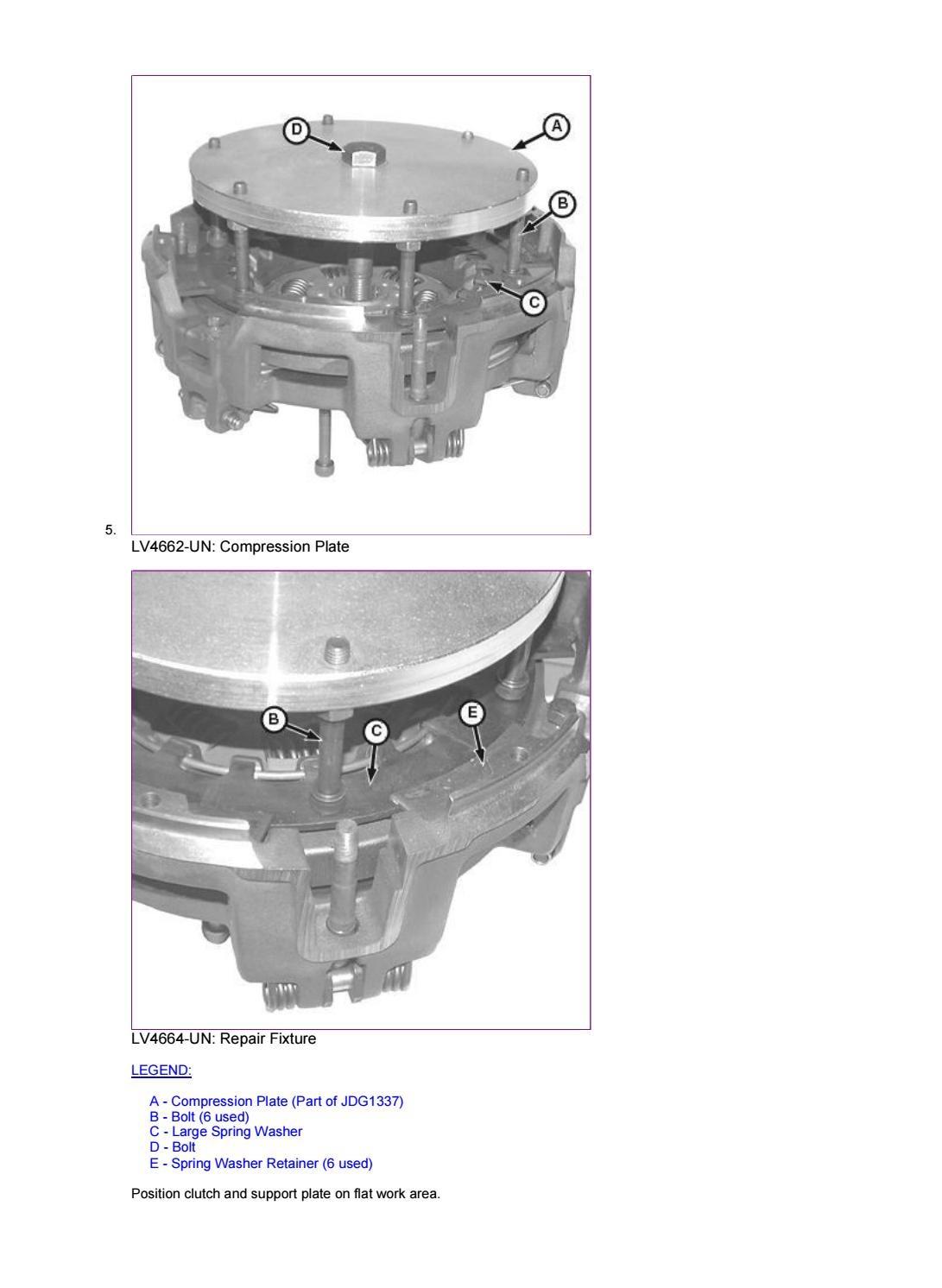 D
A
B
C

5.

LV4662-UN: Compression Plate

B
C
E

LV4664-UN: Repair Fixture

LEGEND:

A - Compression Plate (Part of JDG1337)
B - Bolt (6 used)
C - Large Spring Washer
D - Bolt
E - Spring Washer Retainer (6 used)

Position clutch and support plate on flat work area.