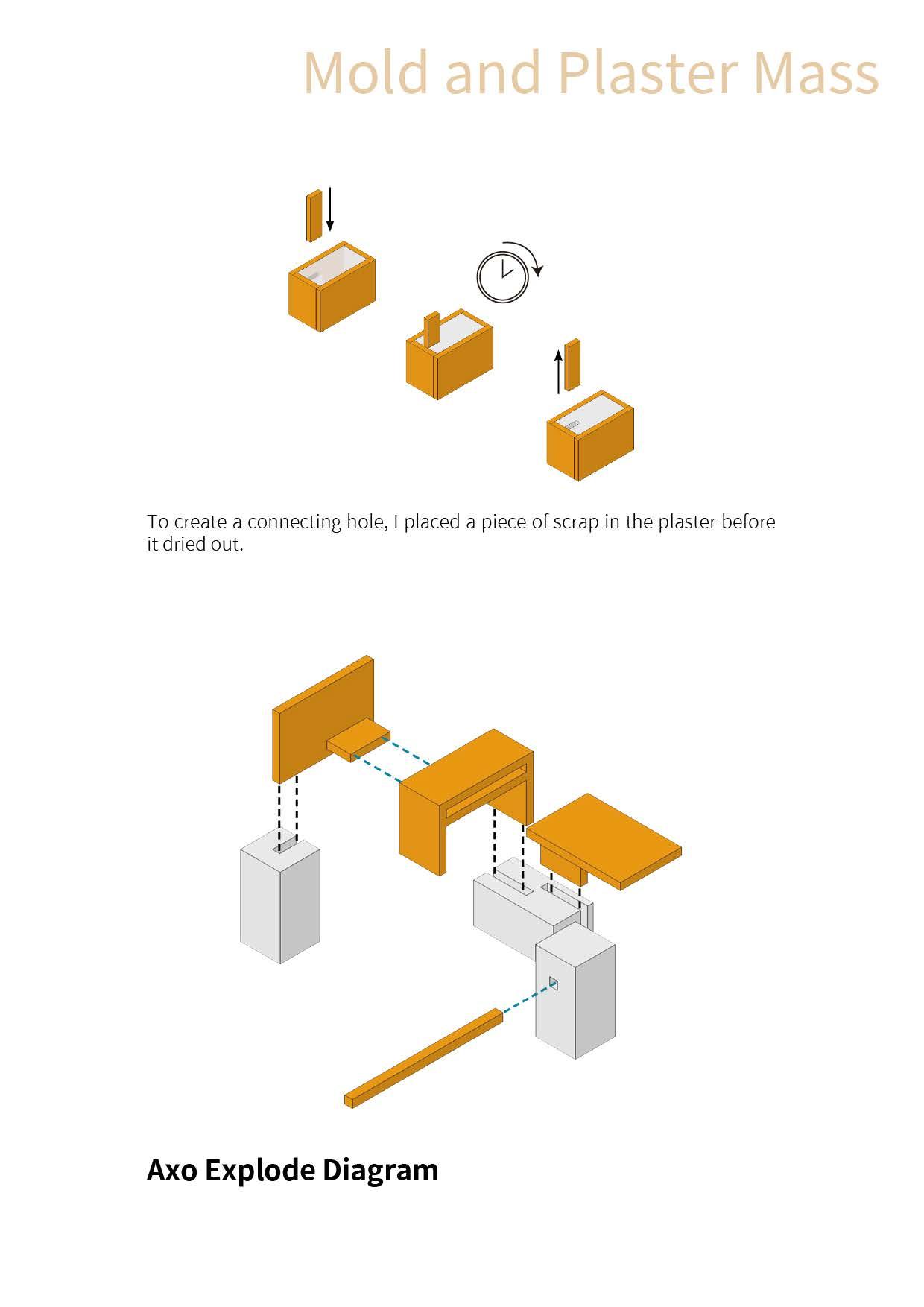 Mold and Plaster Mass

To create a connecting hole, I placed a piece of scrap in the plaster before it dried out.

Axo Explode Diagram