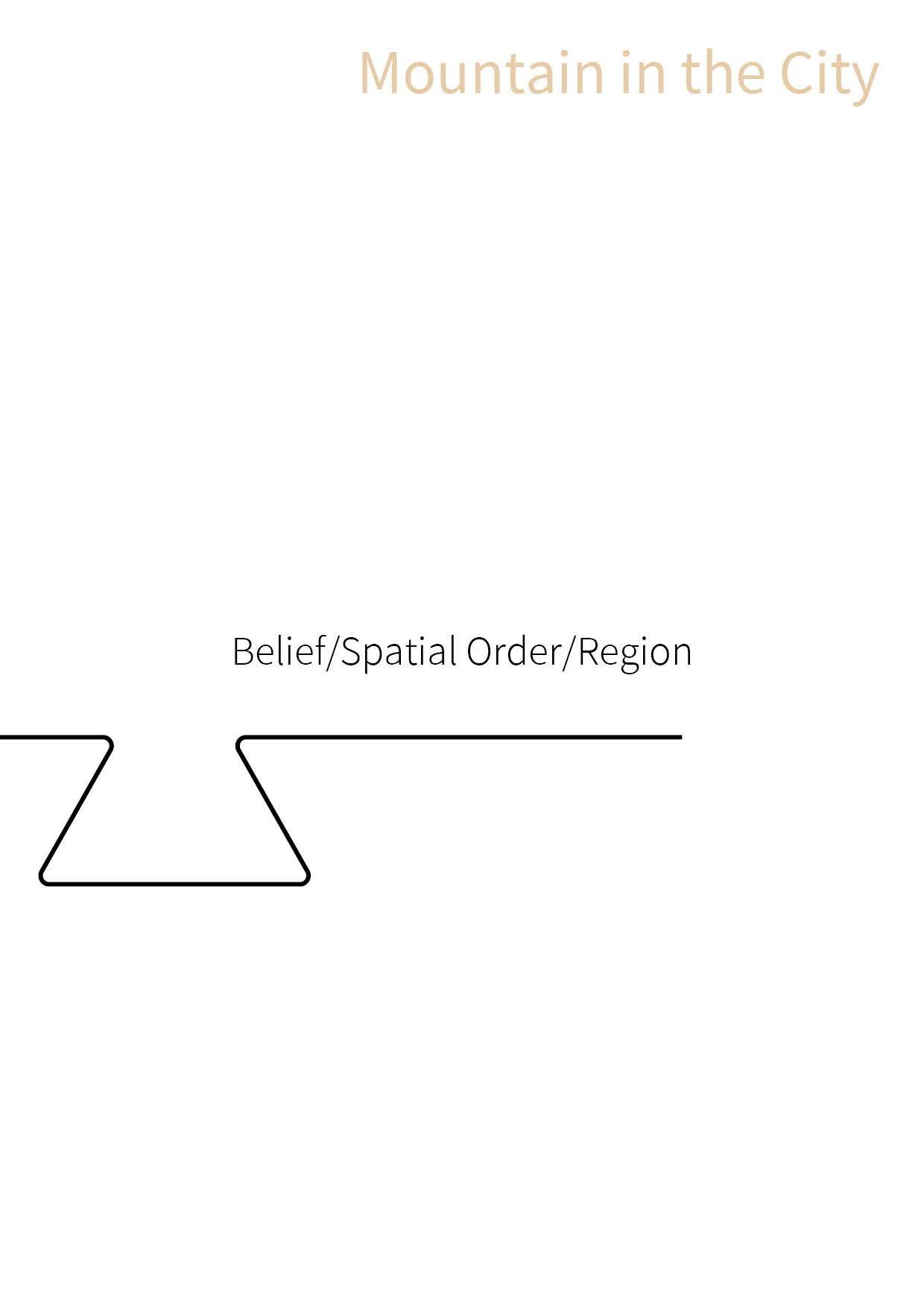 Mountain in the City

Belief/Spatial Order/Region