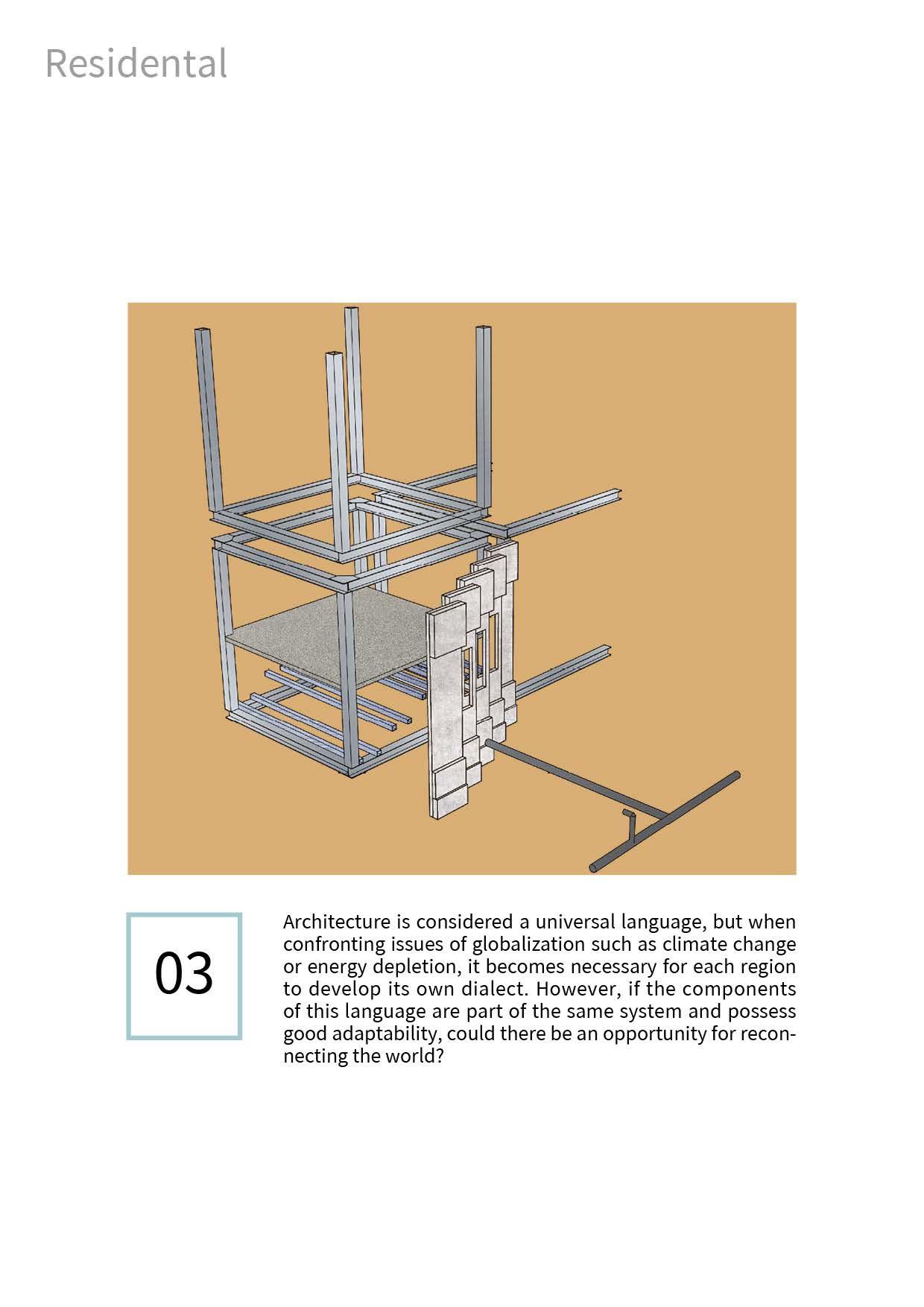 Residental

03

Architecture is considered a universal language, but when confronting issues of globalization such as climate change or energy depletion, it becomes necessary for each region to develop its own dialect. However, if the components of this language are part of the same system and possess good adaptability, could there be an opportunity for reconnecting the world?