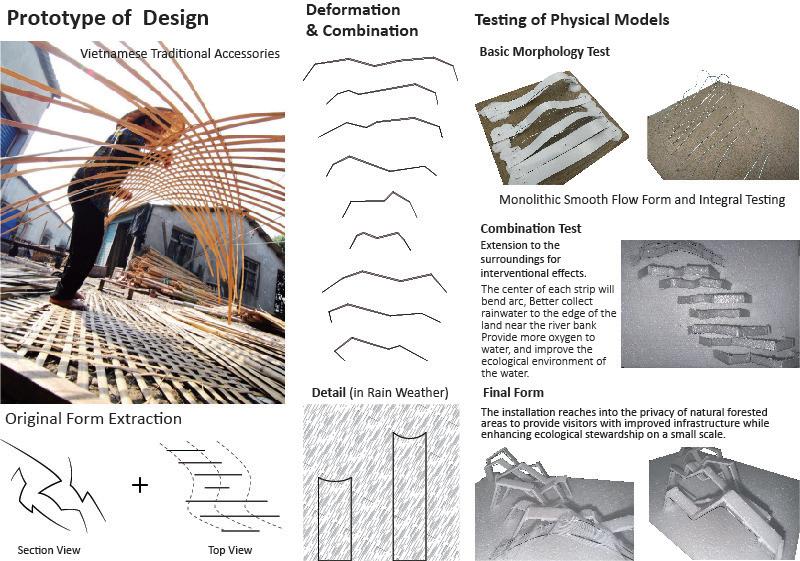 Prototype of Design

Vietnamese Traditional Accessories

Original Form Extraction

+

Section View

Top View

Deformation & Combination

Detail (in Rain Weather)

Testing of Physical Models

Basic Morphology Test

Monolithic Smooth Flow Form and Integral Testing

Combination Test

Extension to the surroundings for interventional effects.

The center of each strip will bend arc, Better collect rainwater to the edge of the land near the river bank Provide more oxygen to water, and improve the ecological environment of the water.

Final Form

The installation reaches into the privacy of natural forested areas to provide visitors with improved infrastructure while enhancing ecological stewardship on a small scale.