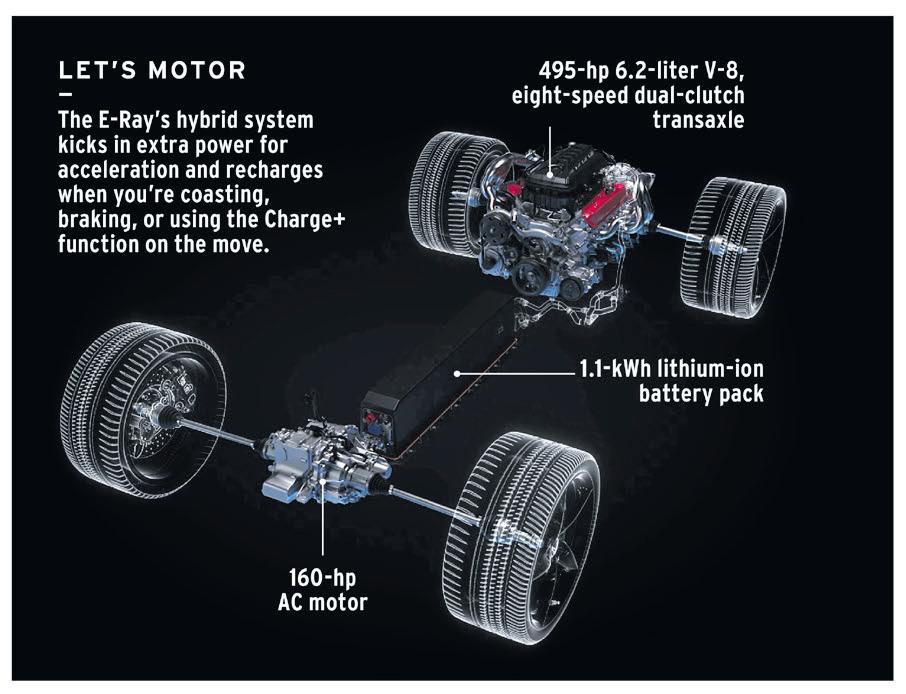 LET'S MOTOR

—

The E-Ray's hybrid system kicks in extra power for acceleration and recharges when you're coasting, braking, or using the Charge+ function on the move.

495-hp 6.2-liter V-8, eight-speed dual-clutch transaxle

1.1-kWh lithium-ion battery pack

160-hp AC motor