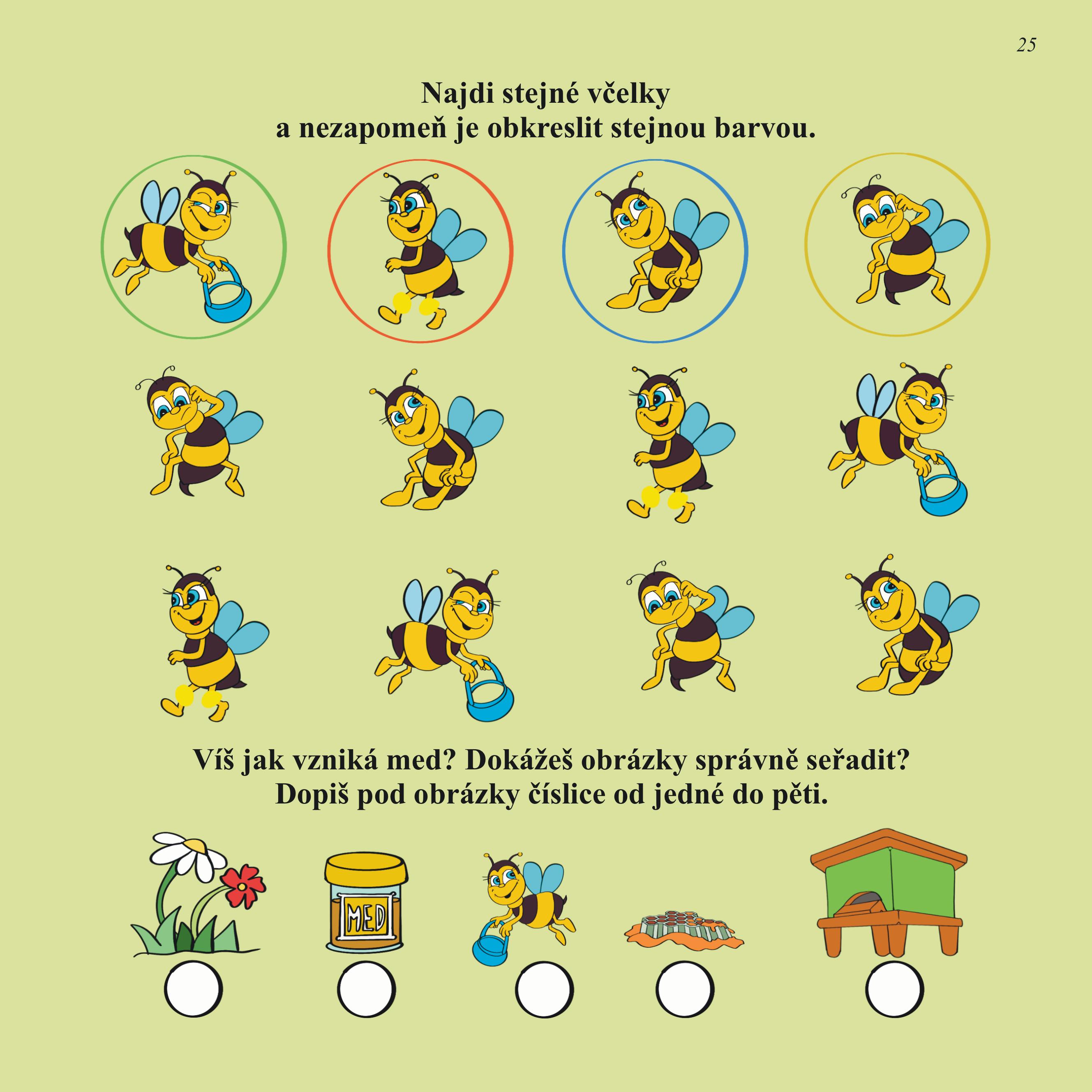 25

Najdi stejné včelky
a nezapomeň je obkreslit stejnou barvou.

Víš jak vzniká med? Dokážeš obrázky správně seřadit?
Dopiš pod obrázky číslice od jedné do pěti.

MED