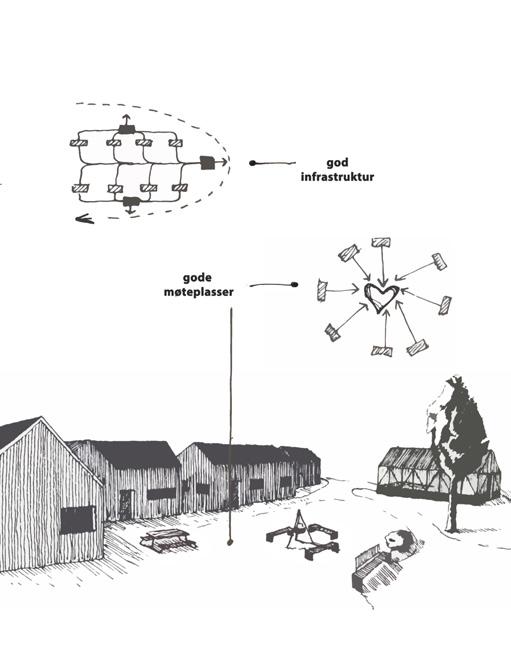 god infrastruktur

gode møteplasser