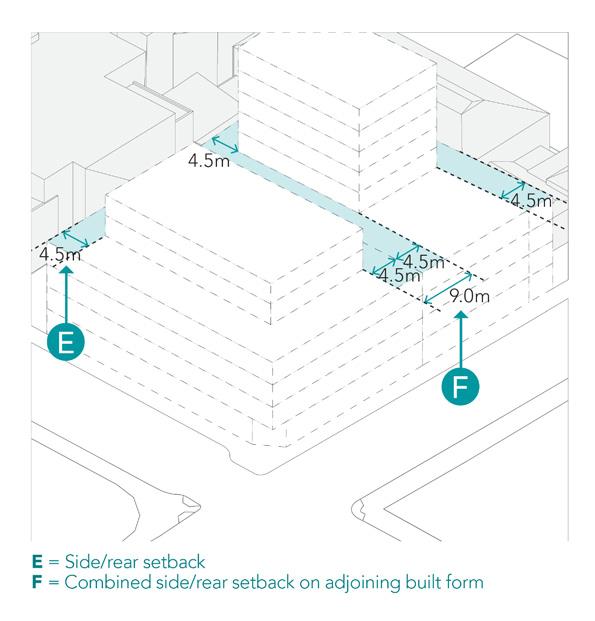 4.5m

4.5m

4.5m

4.5m

4.5m

9.0m

E

F

**E** = Side/rear setback
**F** = Combined side/rear setback on adjoining built form