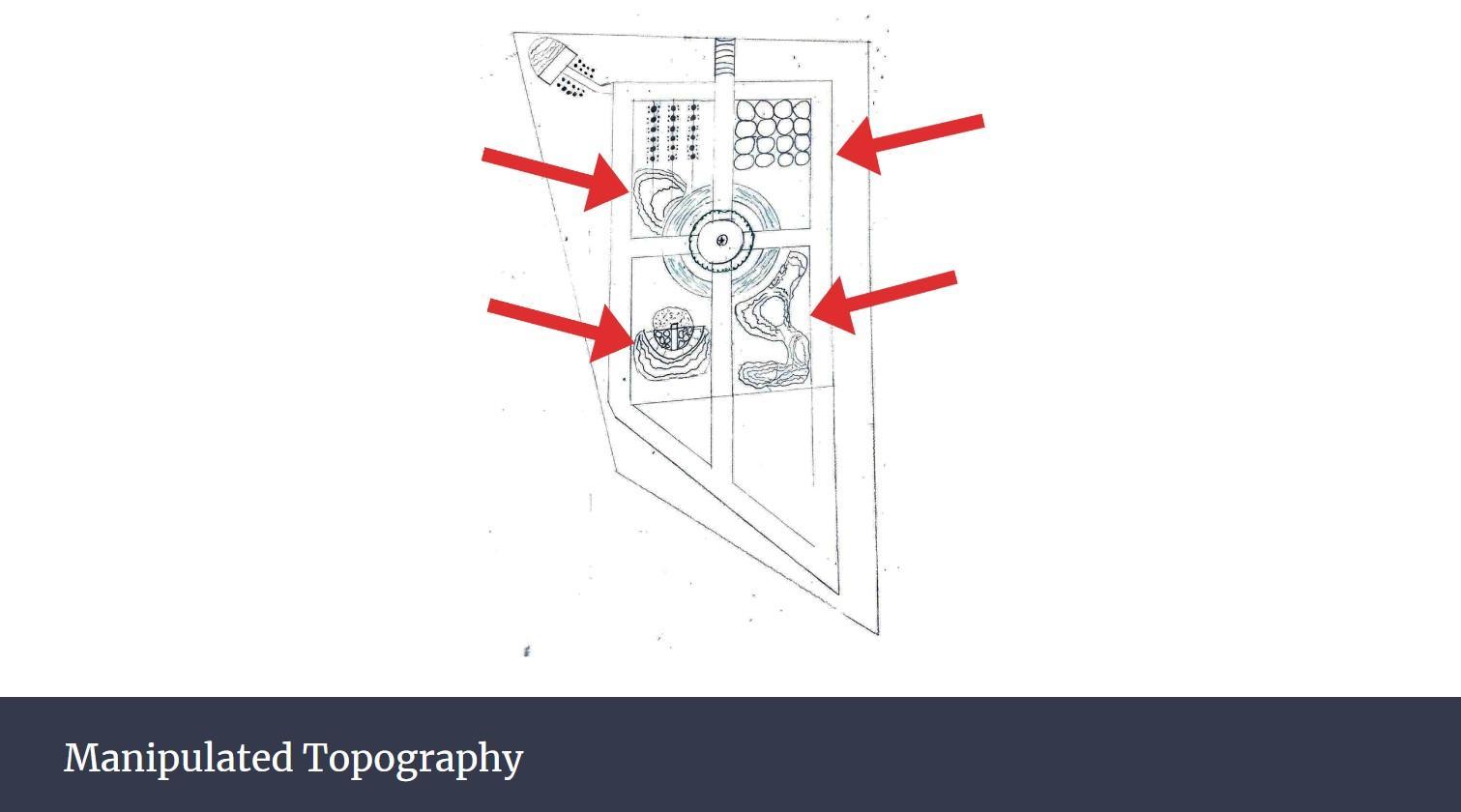 Manipulated Topography