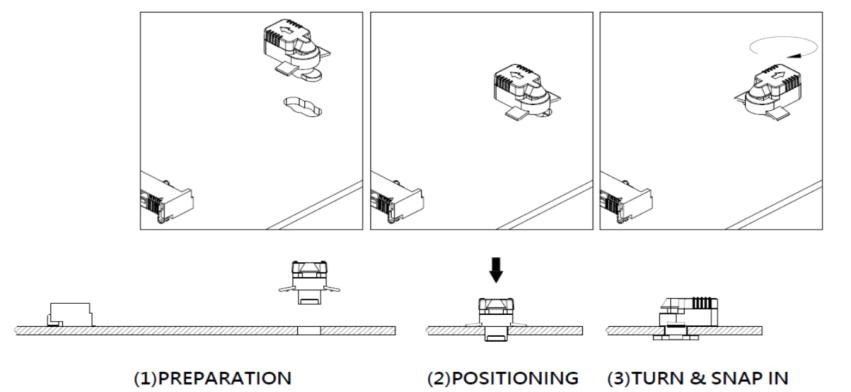 (1)PREPARATION

(2)POSITIONING

(3)TURN & SNAP IN