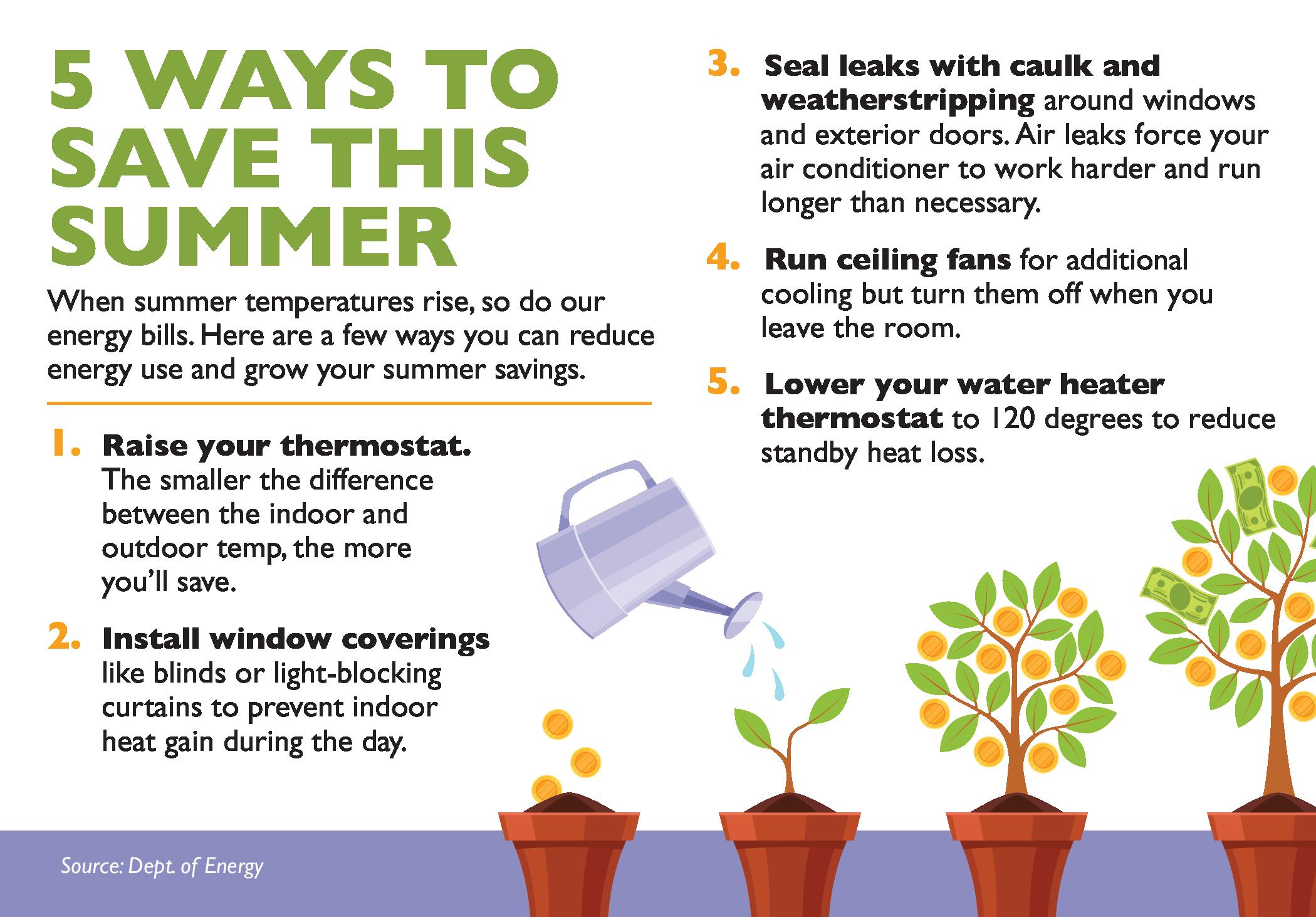 5 WAYS TO SAVE THIS SUMMER

When summer temperatures rise, so do our energy bills. Here are a few ways you can reduce energy use and grow your summer savings.

1. Raise your thermostat. The smaller the difference between the indoor and outdoor temp, the more you'll save.

2. Install window coverings like blinds or light-blocking curtains to prevent indoor heat gain during the day.

3. Seal leaks with caulk and weatherstripping around windows and exterior doors. Air leaks force your air conditioner to work harder and run longer than necessary.

4. Run ceiling fans for additional cooling but turn them off when you leave the room.

5. Lower your water heater thermostat to 120 degrees to reduce standby heat loss.

Source: Dept. of Energy