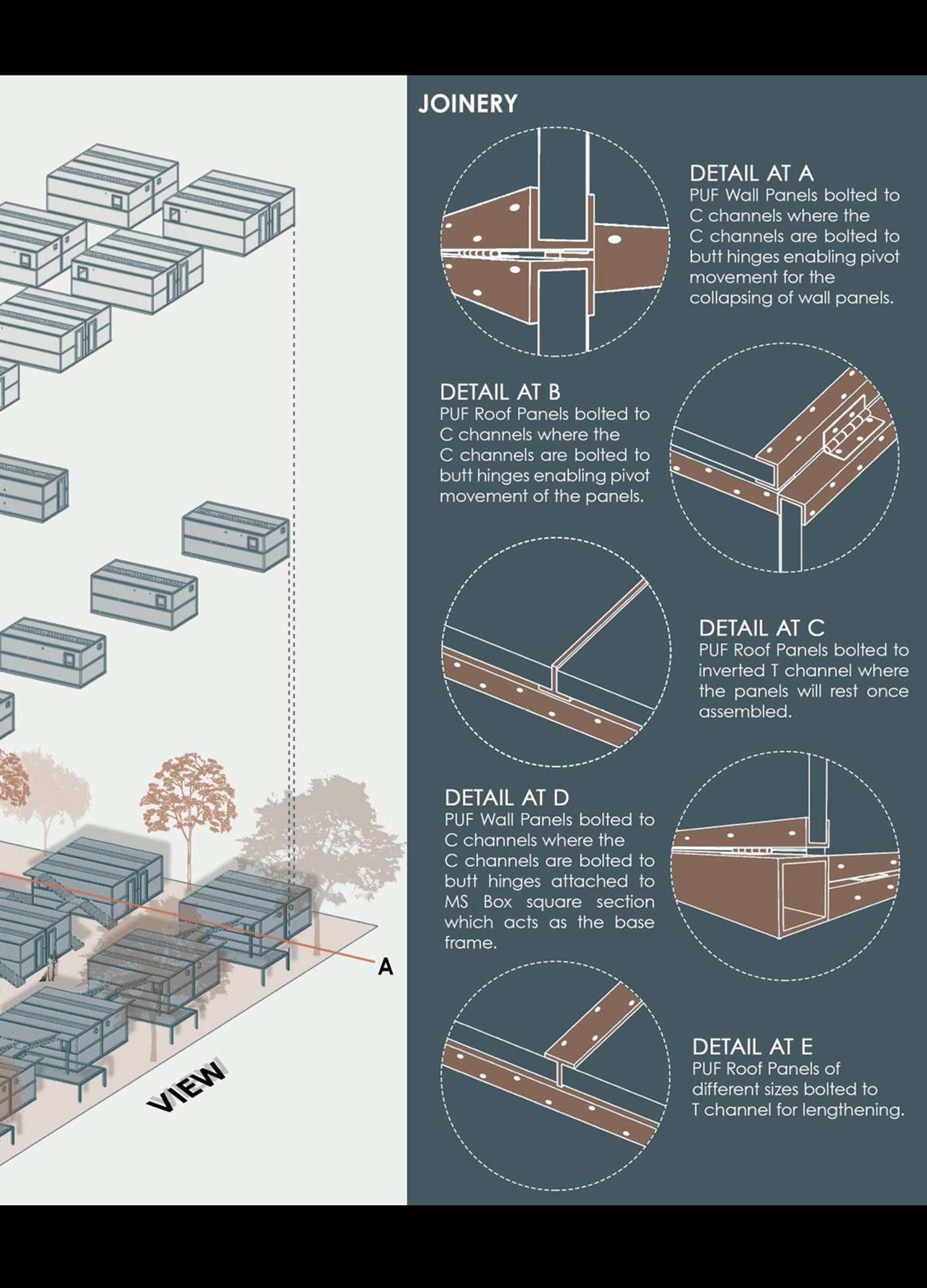 A

VIEW

JOINERY

DETAIL AT A
PUF Wall Panels bolted to C channels where the C channels are bolted to butt hinges enabling pivot movement for the collapsing of wall panels.

DETAIL AT B
PUF Roof Panels bolted to C channels where the C channels are bolted to butt hinges enabling pivot movement of the panels.

DETAIL AT C
PUF Roof Panels bolted to inverted T channel where the panels will rest once assembled.

DETAIL AT D
PUF Wall Panels bolted to C channels where the C channels are bolted to butt hinges attached to MS Box square section which acts as the base frame.

DETAIL AT E
PUF Roof Panels of different sizes bolted to T channel for lengthening.