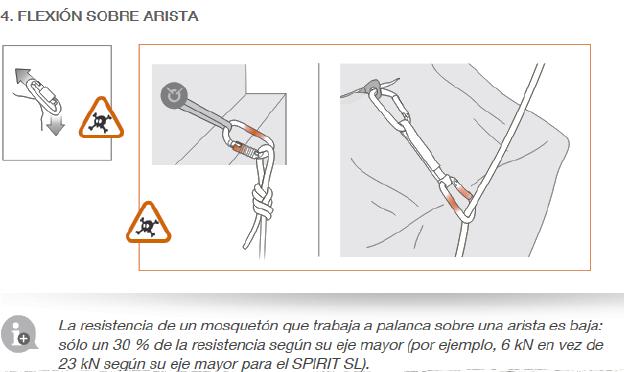 4. FLEXIÓN SOBRE ARISTA

La resistencia de un mosquetón que trabaja a palanca sobre una arista es baja: sólo un 30 % de la resistencia según su eje mayor (por ejemplo, 6 kN en vez de 23 kN según su eje mayor para el SPIRIT SL).