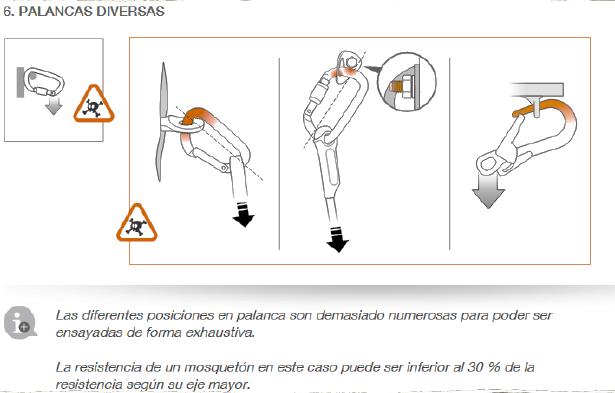 6. PALANCAS DIVERSAS

Las diferentes posiciones en palanca son demasiado numerosas para poder ser ensayadas de forma exhaustiva.

La resistencia de un mosquetón en este caso puede ser inferior al 30 % de la resistencia según su eje mayor.