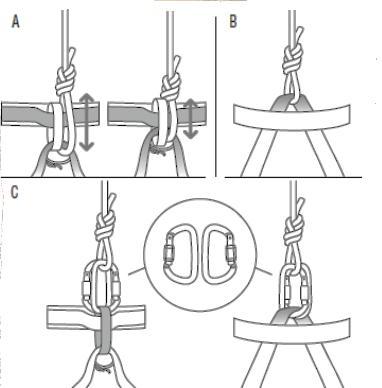 A

B

C