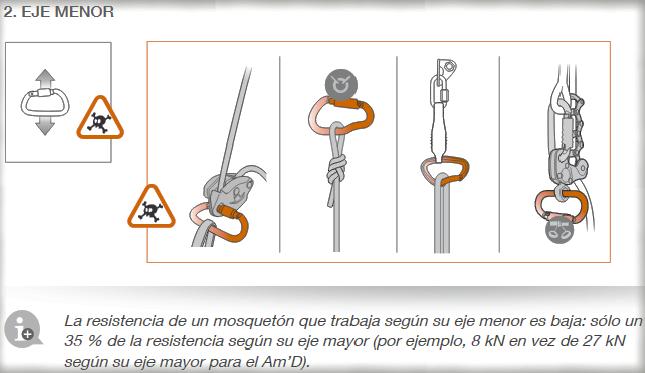 2. EJE MENOR

La resistencia de un mosquetón que trabaja según su eje menor es baja: sólo un 35 % de la resistencia según su eje mayor (por ejemplo, 8 kN en vez de 27 kN según su eje mayor para el Am'D).