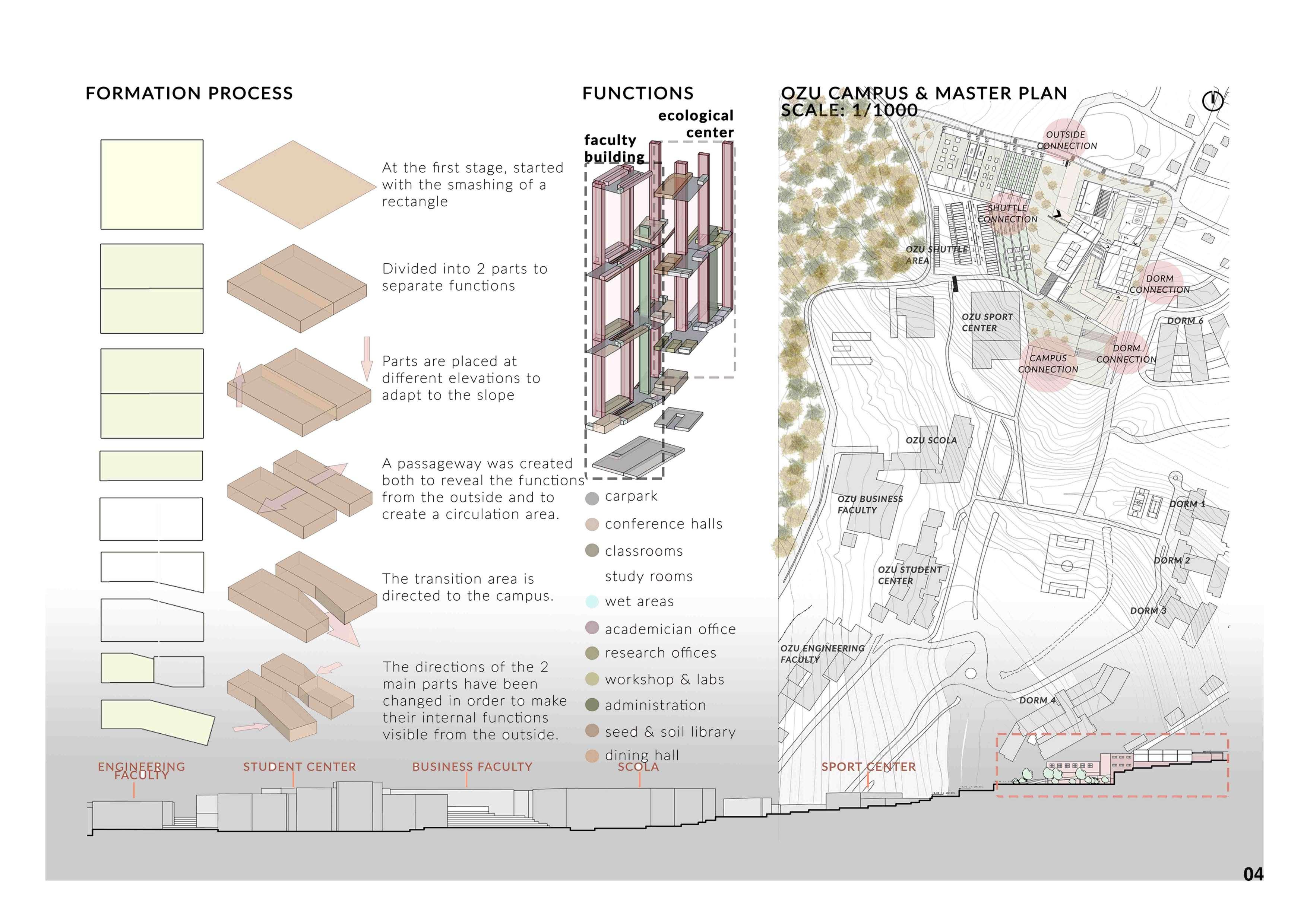 FORMATION PROCESS

At the first stage, started with the smashing of a rectangle

Divided into 2 parts to separate functions

Parts are placed at different elevations to adapt to the slope

A passageway was created both to reveal the functions from the outside and to create a circulation area.

The transition area is directed to the campus.

The directions of the 2 main parts have been changed in order to make their internal functions visible from the outside.

FUNCTIONS

ecological center

faculty building

carpark
conference halls
classrooms
study rooms
wet areas
academician office
research offices
workshop & labs
administration
seed & soil library
dining hall

OZU CAMPUS & MASTER PLAN
SCALE: 1/1000

OUTSIDE CONNECTION
SHUTTLE CONNECTION
OZU SHUTTLE AREA
DORM CONNECTION
OZU SPORT CENTER
DORM 6
CAMPUS CONNECTION
DORM CONNECTION
OZU SCOLA
OZU BUSINESS FACULTY
DORM 1
OZU STUDENT CENTER
DORM 2
DORM 3
OZU ENGINEERING FACULTY
DORM 4

ENGINEERING FACULTY
STUDENT CENTER
BUSINESS FACULTY
SCOLA
SPORT CENTER

04